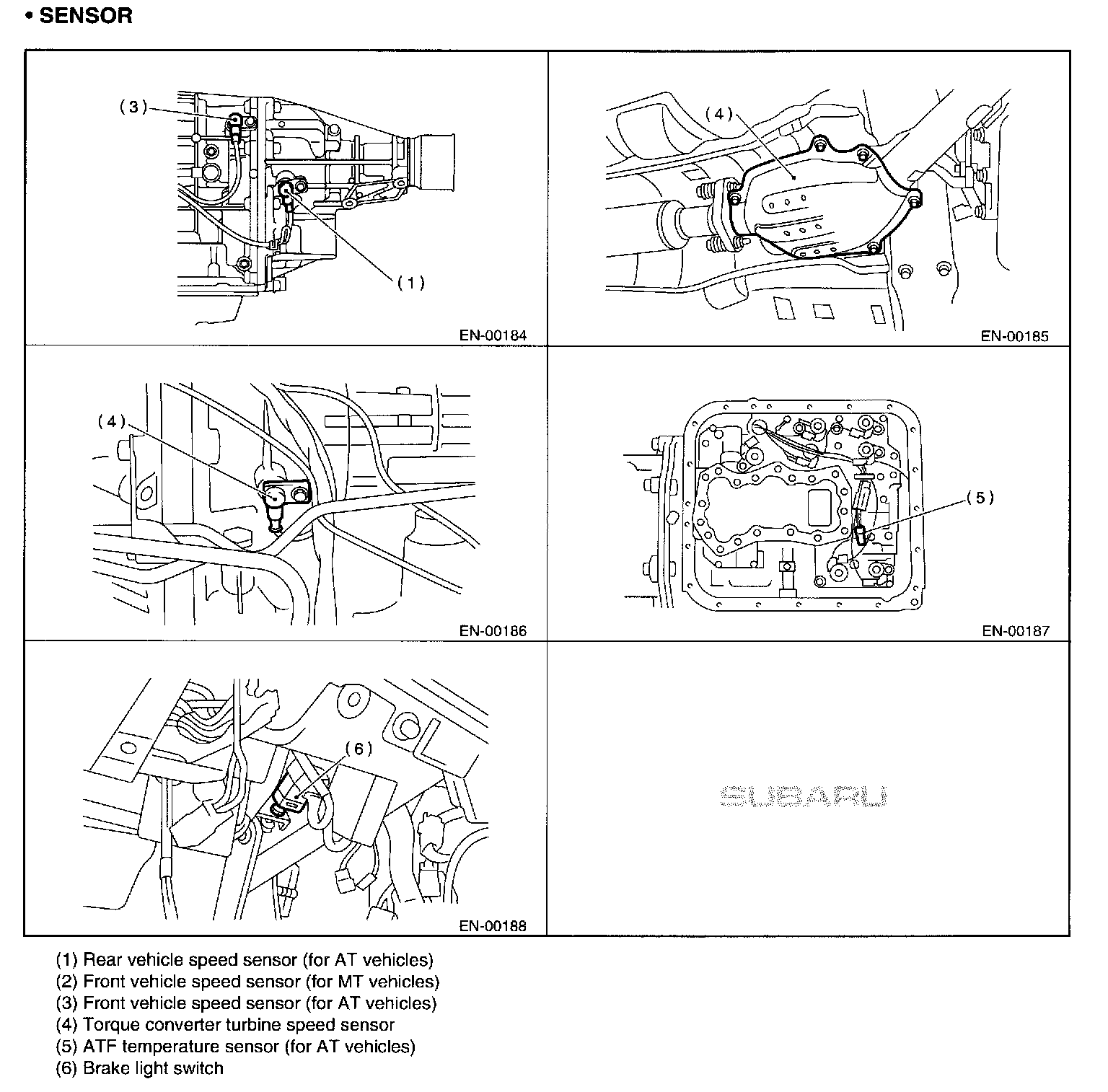 • SENSOR

(3)

(1)

EN-00184

(4)

EN-00185

(4)

EN-00186

(5)

EN-00187

(6)

EN-00188

SUBARU

(1) Rear vehicle speed sensor (for AT vehicles)
(2) Front vehicle speed sensor (for MT vehicles)
(3) Front vehicle speed sensor (for AT vehicles)
(4) Torque converter turbine speed sensor
(5) ATF temperature sensor (for AT vehicles)
(6) Brake light switch