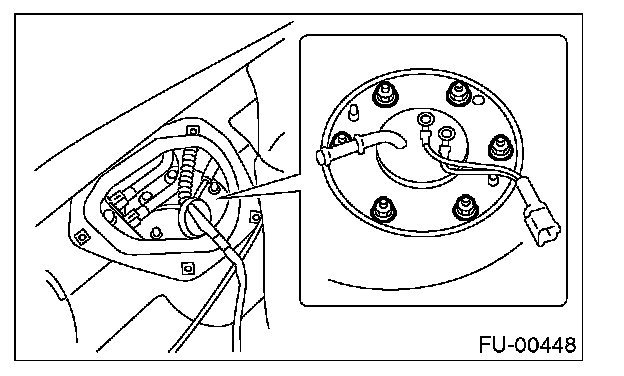 FU-00448