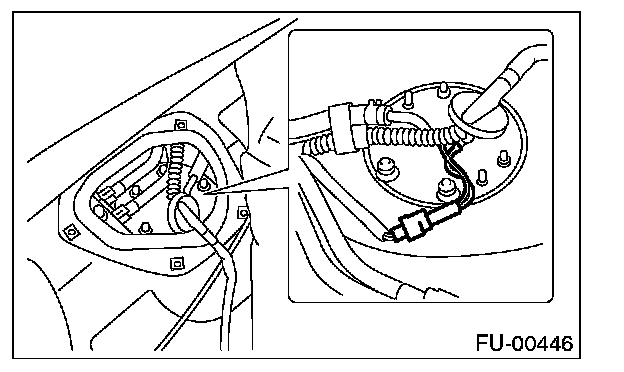 FU-00446