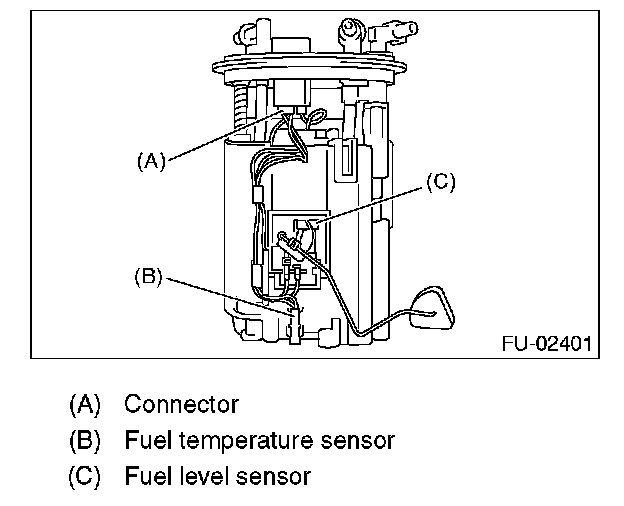 (A)
(C)
(B)
FU-02401

(A) Connector
(B) Fuel temperature sensor
(C) Fuel level sensor