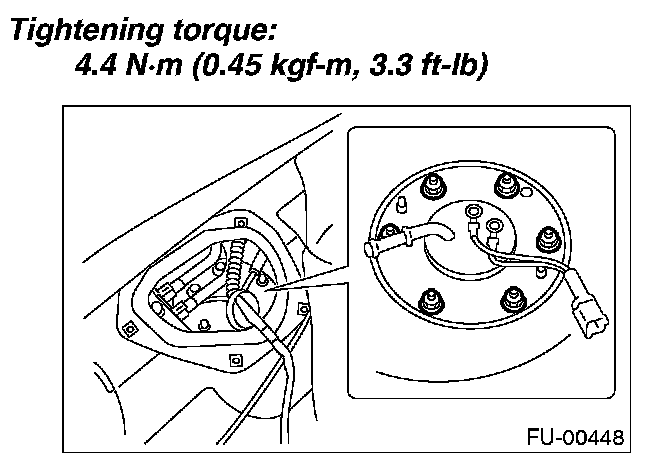 Tightening torque:
4.4 N·m (0.45 kgf-m, 3.3 ft-lb)

FU-00448