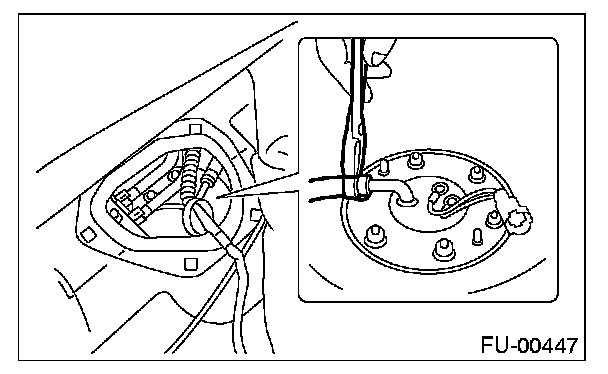 FU-00447