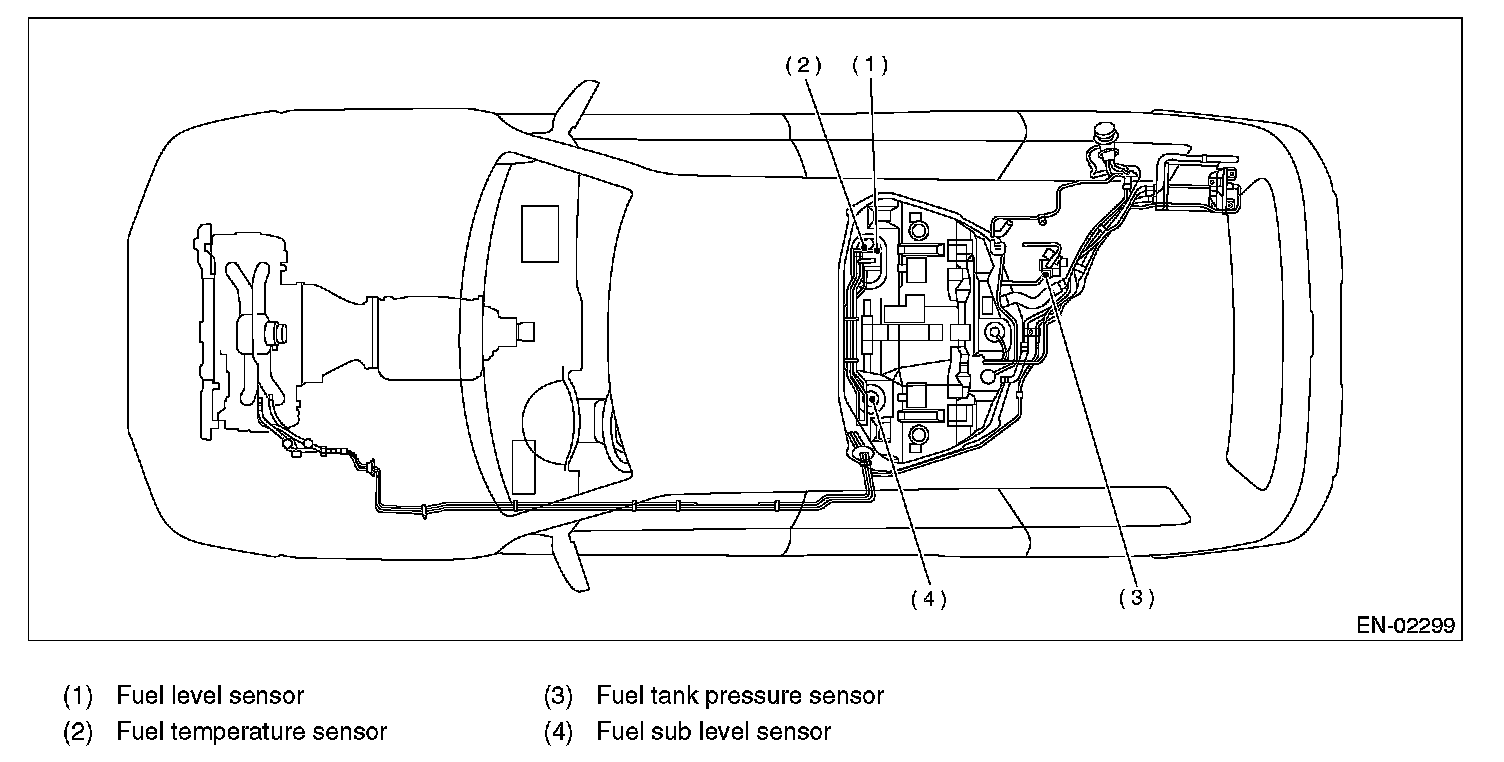 (2) (1)

(4)

(3)

EN-02299

(1) Fuel level sensor

(2) Fuel temperature sensor

(3) Fuel tank pressure sensor

(4) Fuel sub level sensor