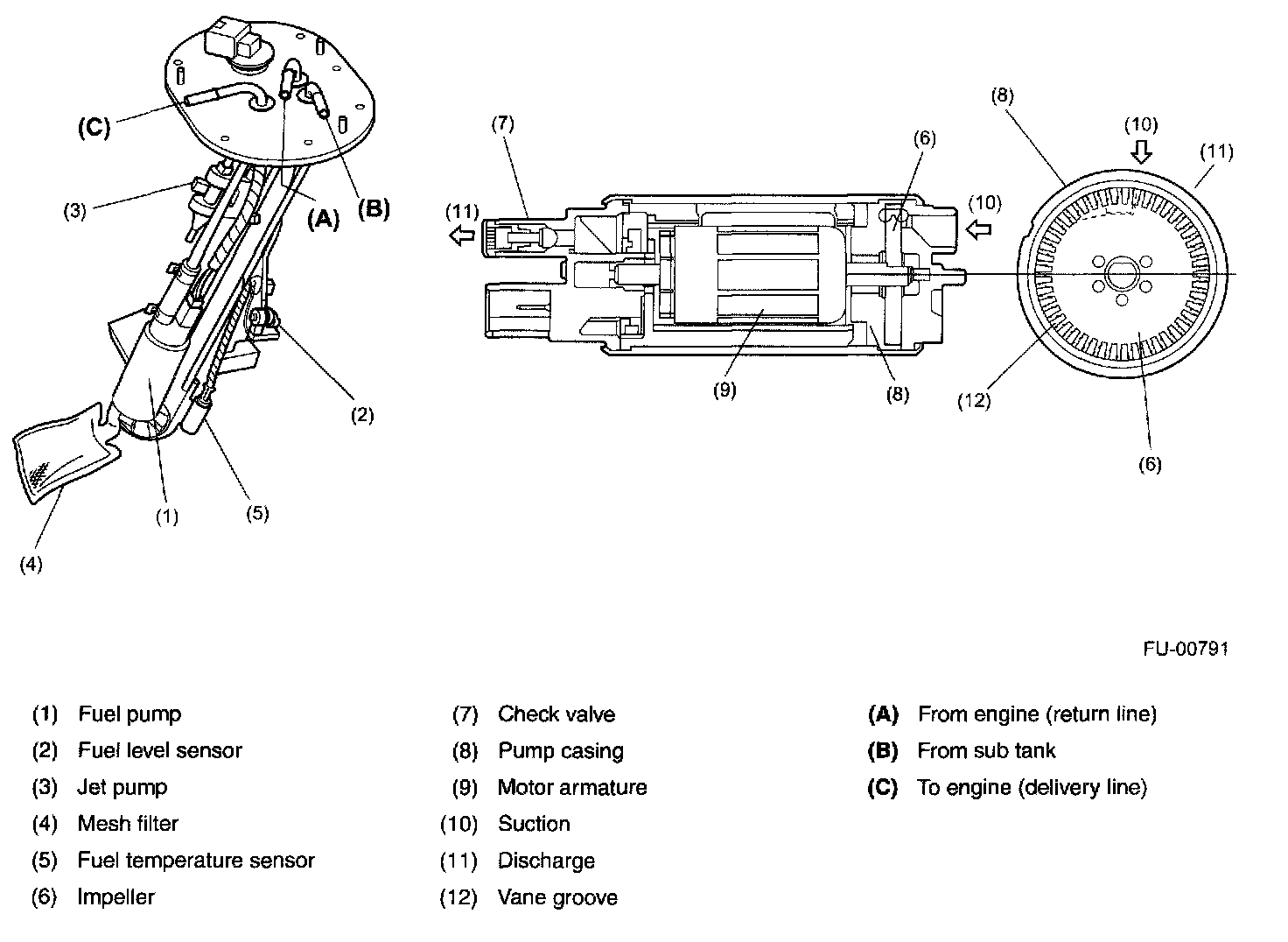 (C)
(3)
(A)
(B)
(2)
(1)
(5)
(4)
(7)
(11)
(6)
(10)
(9)
(8)
(8)
(10)
(11)
(12)
(6)

FU-00791

(1) Fuel pump
(2) Fuel level sensor
(3) Jet pump
(4) Mesh filter
(5) Fuel temperature sensor
(6) Impeller

(7) Check valve
(8) Pump casing
(9) Motor armature
(10) Suction
(11) Discharge
(12) Vane groove

(A) From engine (return line)
(B) From sub tank
(C) To engine (delivery line)