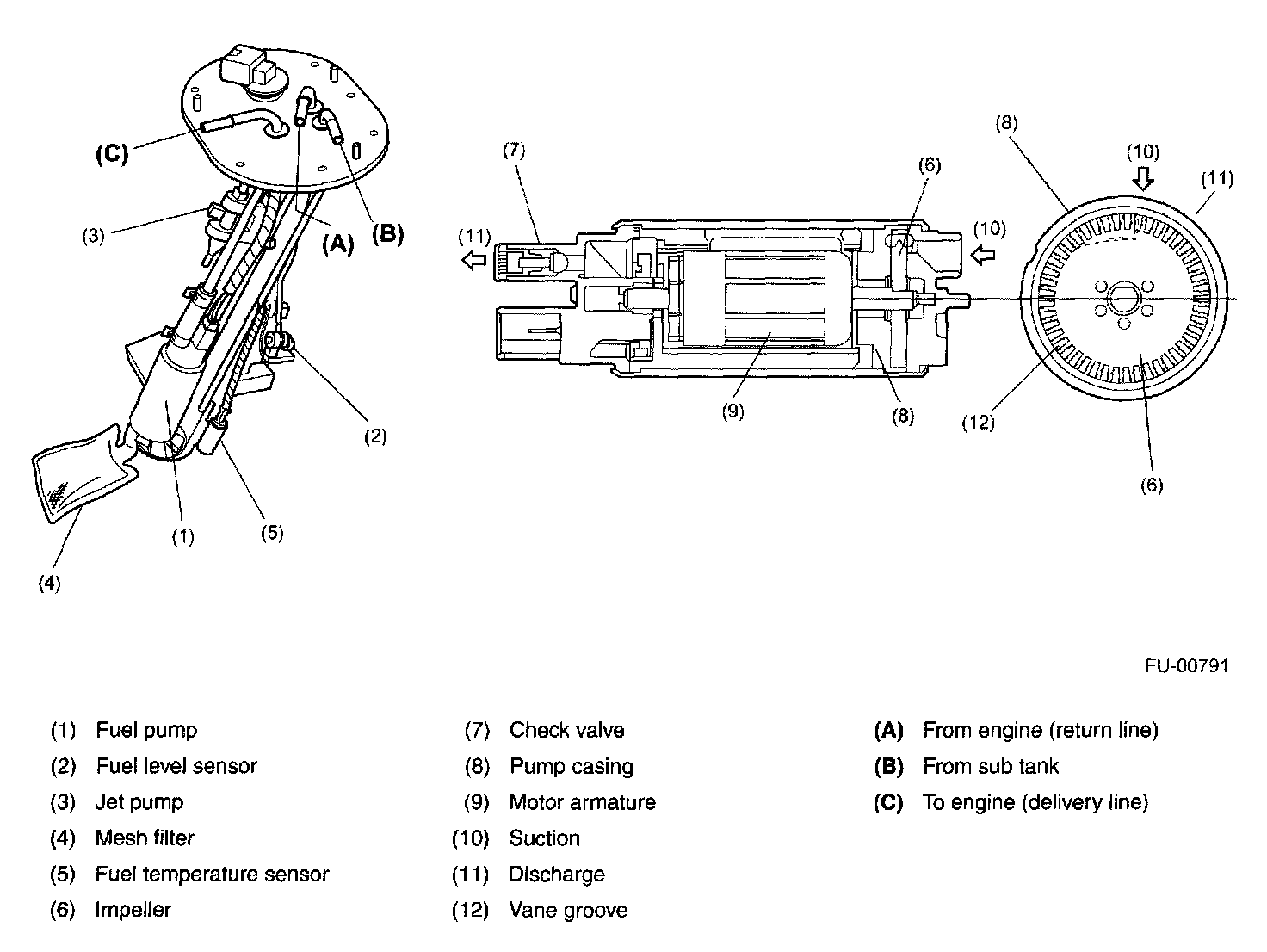 (C)
(3)
(A)
(B)
(2)
(1)
(5)
(4)
(7)
(11)
(6)
(10)
(9)
(8)
(8)
(10)
(11)
(12)
(6)

FU-00791

(1) Fuel pump
(2) Fuel level sensor
(3) Jet pump
(4) Mesh filter
(5) Fuel temperature sensor
(6) Impeller

(7) Check valve
(8) Pump casing
(9) Motor armature
(10) Suction
(11) Discharge
(12) Vane groove

(A) From engine (return line)
(B) From sub tank
(C) To engine (delivery line)