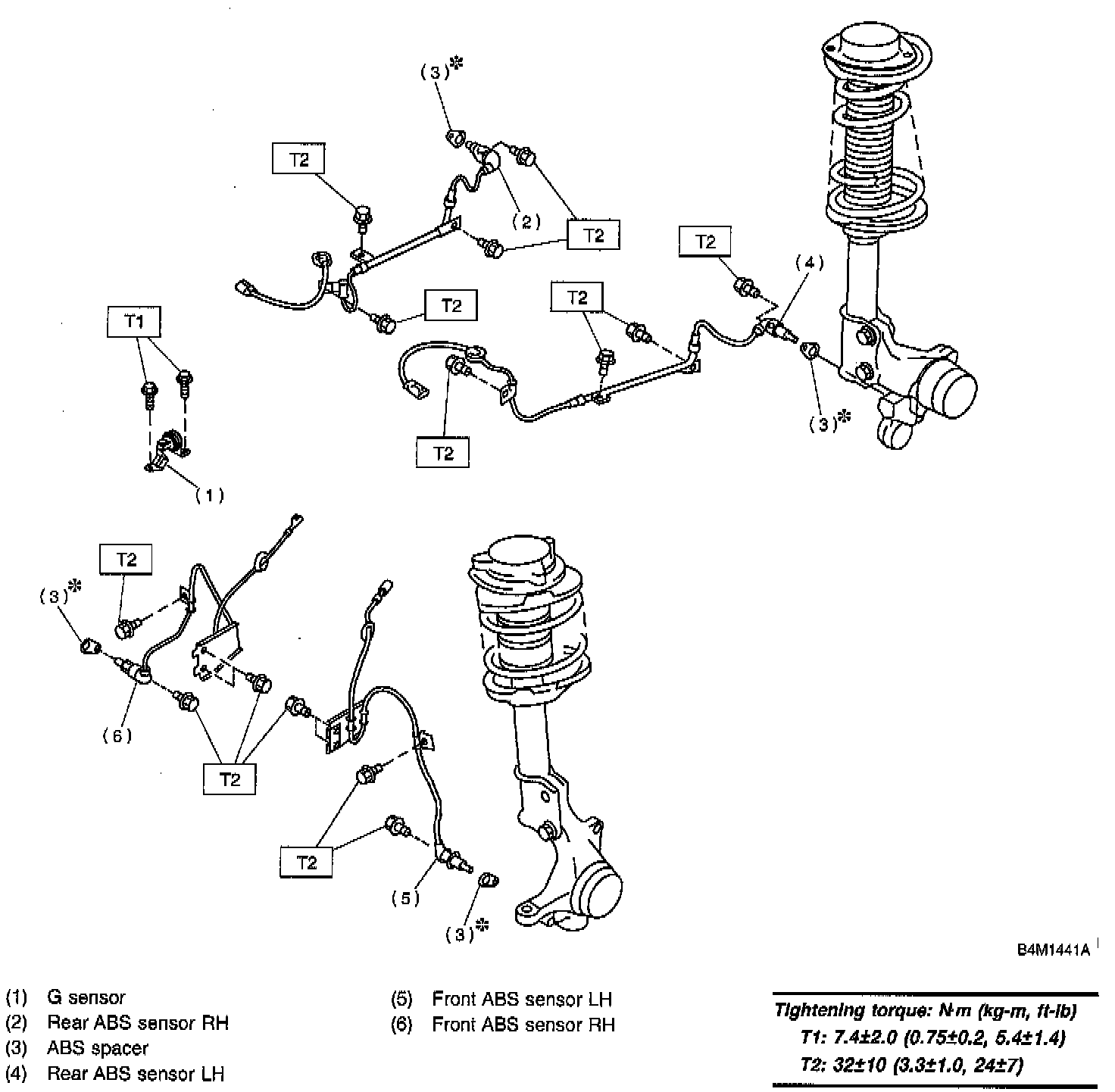 (3)*
T2
(2)
T2
T2
(4)
T2
T2
T1
T2
(3)*
(1)
T2
(3)*
(6)
T2
T2
(5)
(3)*
B4M1441A

(1) G sensor
(2) Rear ABS sensor RH
(3) ABS spacer
(4) Rear ABS sensor LH

(5) Front ABS sensor LH
(6) Front ABS sensor RH

Tightening torque: N·m (kg-m, ft-lb)
T1: 7.4±2.0 (0.75±0.2, 5.4±1.4)
T2: 32±10 (3.3±1.0, 24±7)