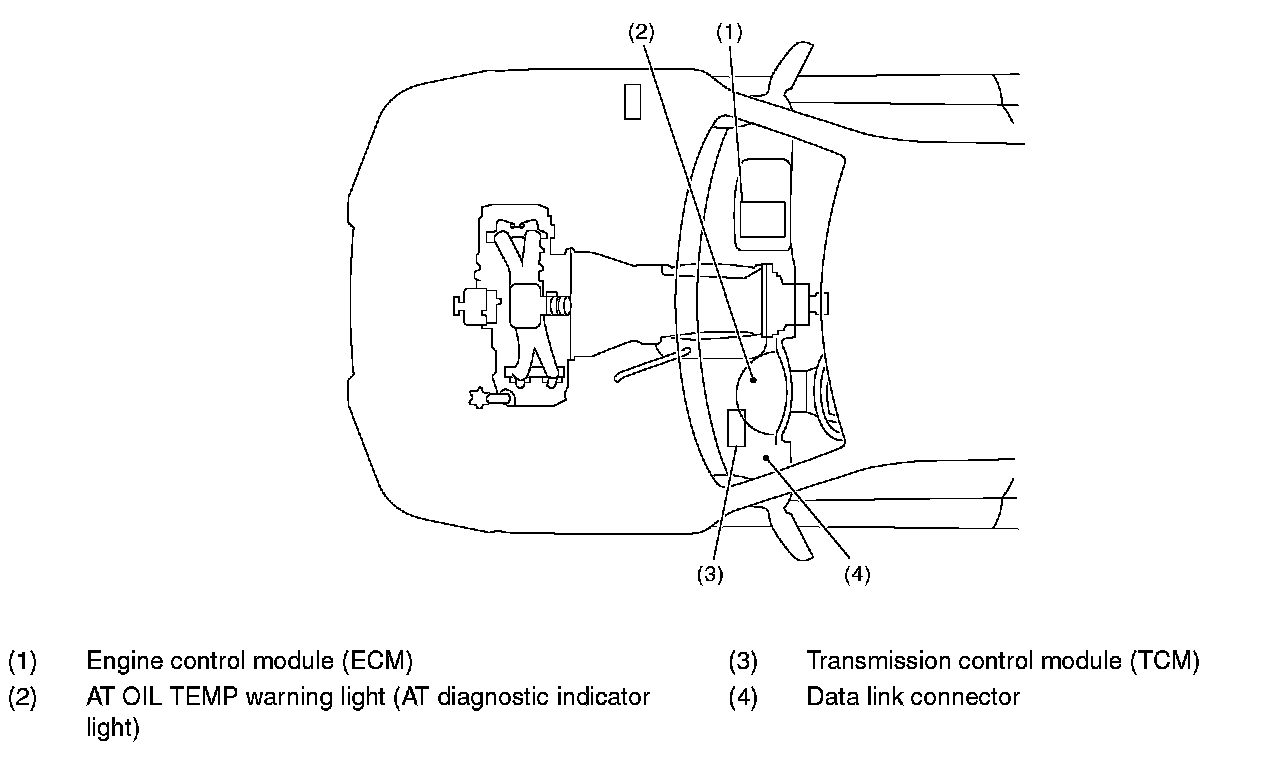 (2)
(1)
(3)
(4)

(1) Engine control module (ECM)
(2) AT OIL TEMP warning light (AT diagnostic indicator light)
(3) Transmission control module (TCM)
(4) Data link connector