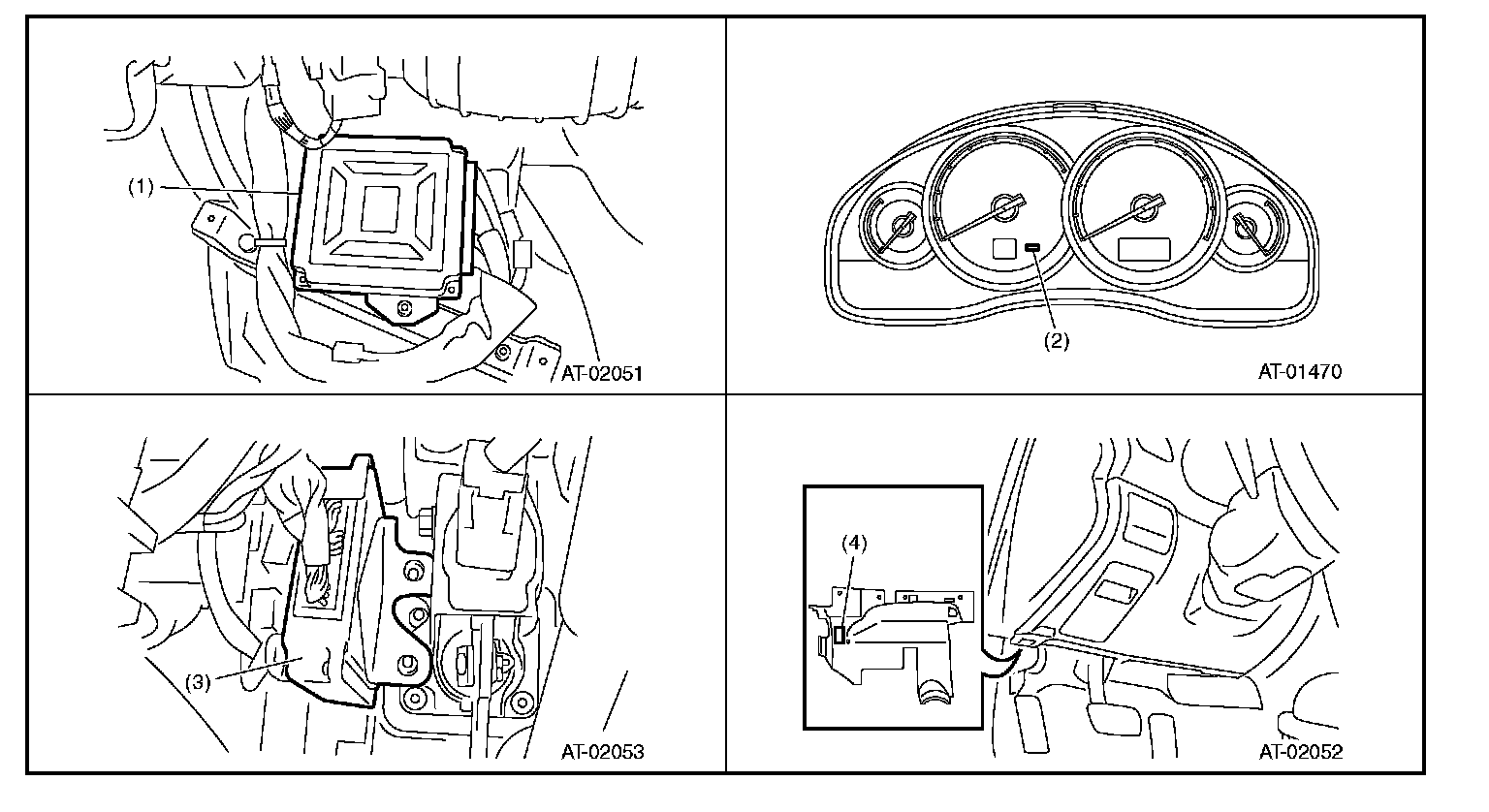 (1)

AT-02051

(2)

AT-01470

(3)

AT-02053

(4)

AT-02052