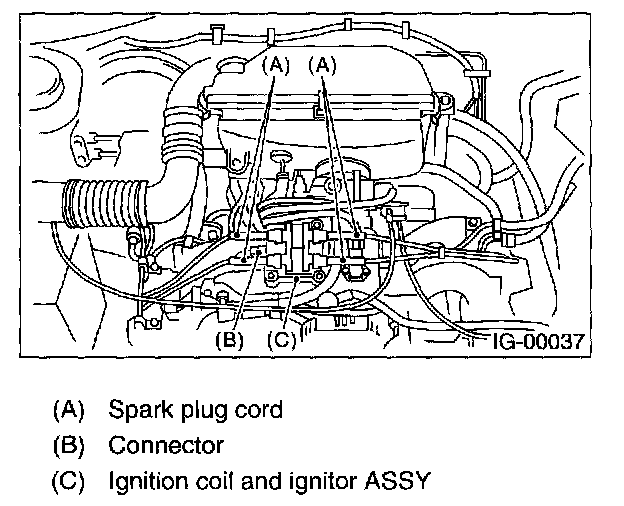 (A) (A)

(B) (C)

IG-00037

(A) Spark plug cord

(B) Connector

(C) Ignition coil and ignitor ASSY