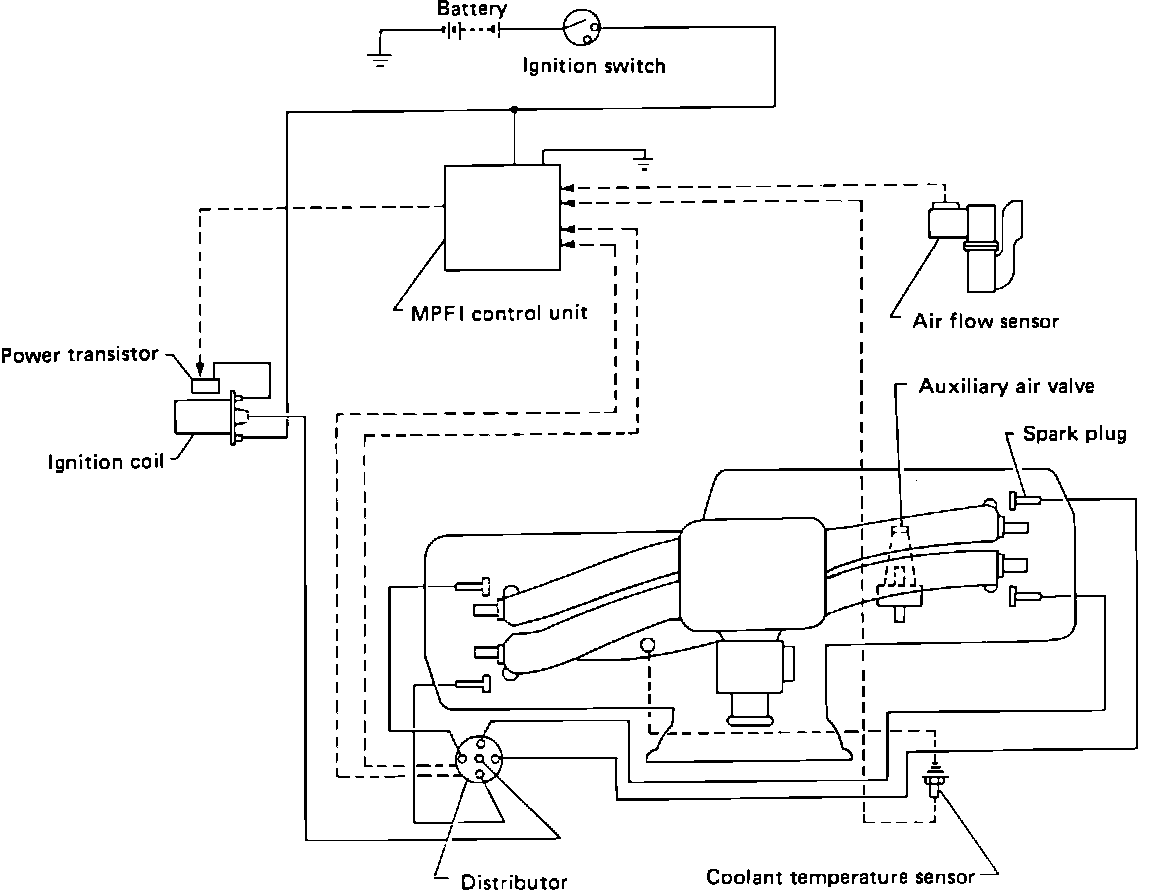 Battery

Ignition switch

MPFI control unit

Air flow sensor

Power transistor

Ignition coil

Auxiliary air valve

Spark plug

Distributor

Coolant temperature sensor