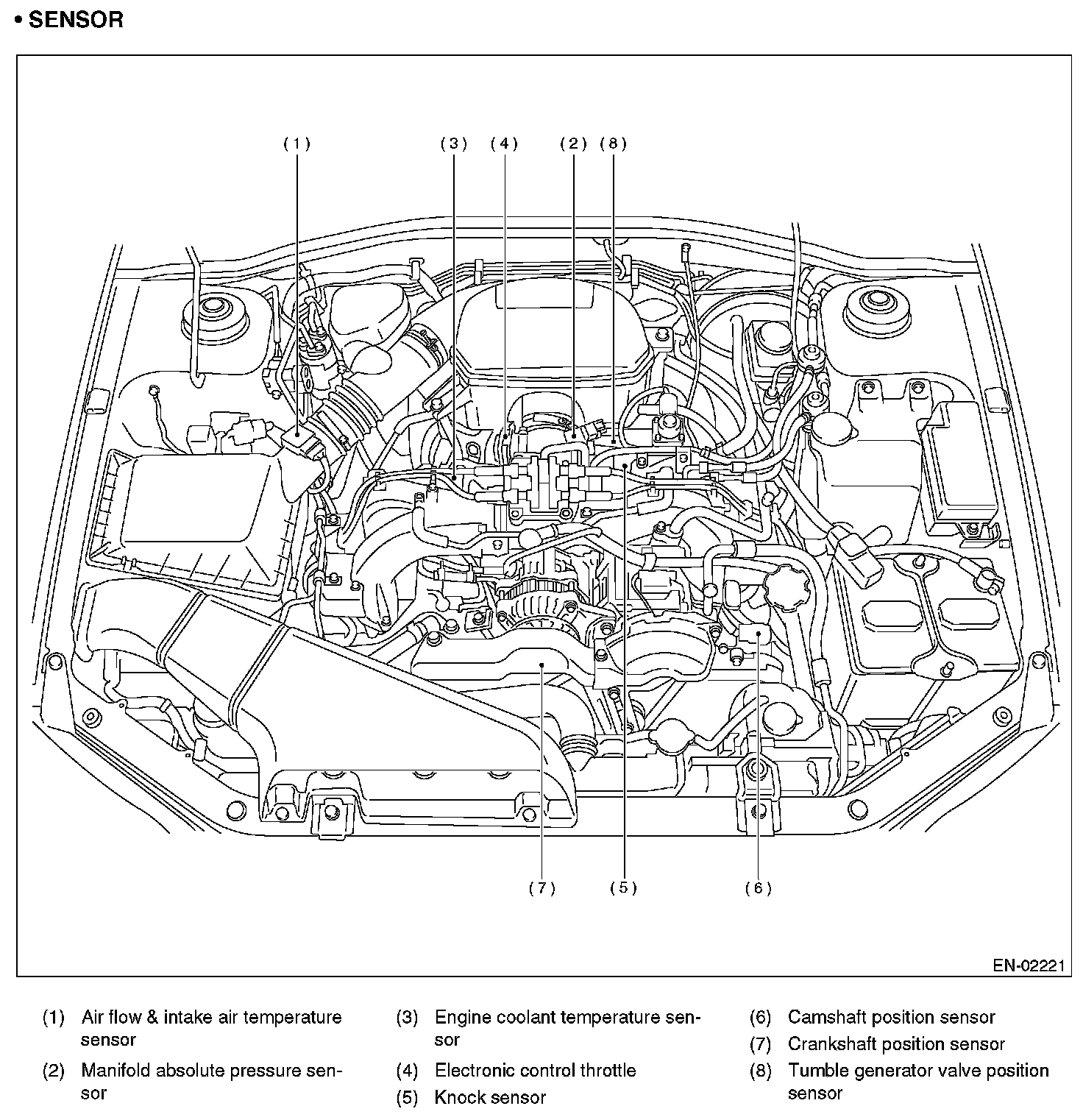 • SENSOR

(1)

(3) (4) (2) (8)

(7) (5) (6)

EN-02221

(1) Air flow & intake air temperature sensor

(2) Manifold absolute pressure sensor

(3) Engine coolant temperature sensor

(4) Electronic control throttle

(5) Knock sensor

(6) Camshaft position sensor

(7) Crankshaft position sensor

(8) Tumble generator valve position sensor