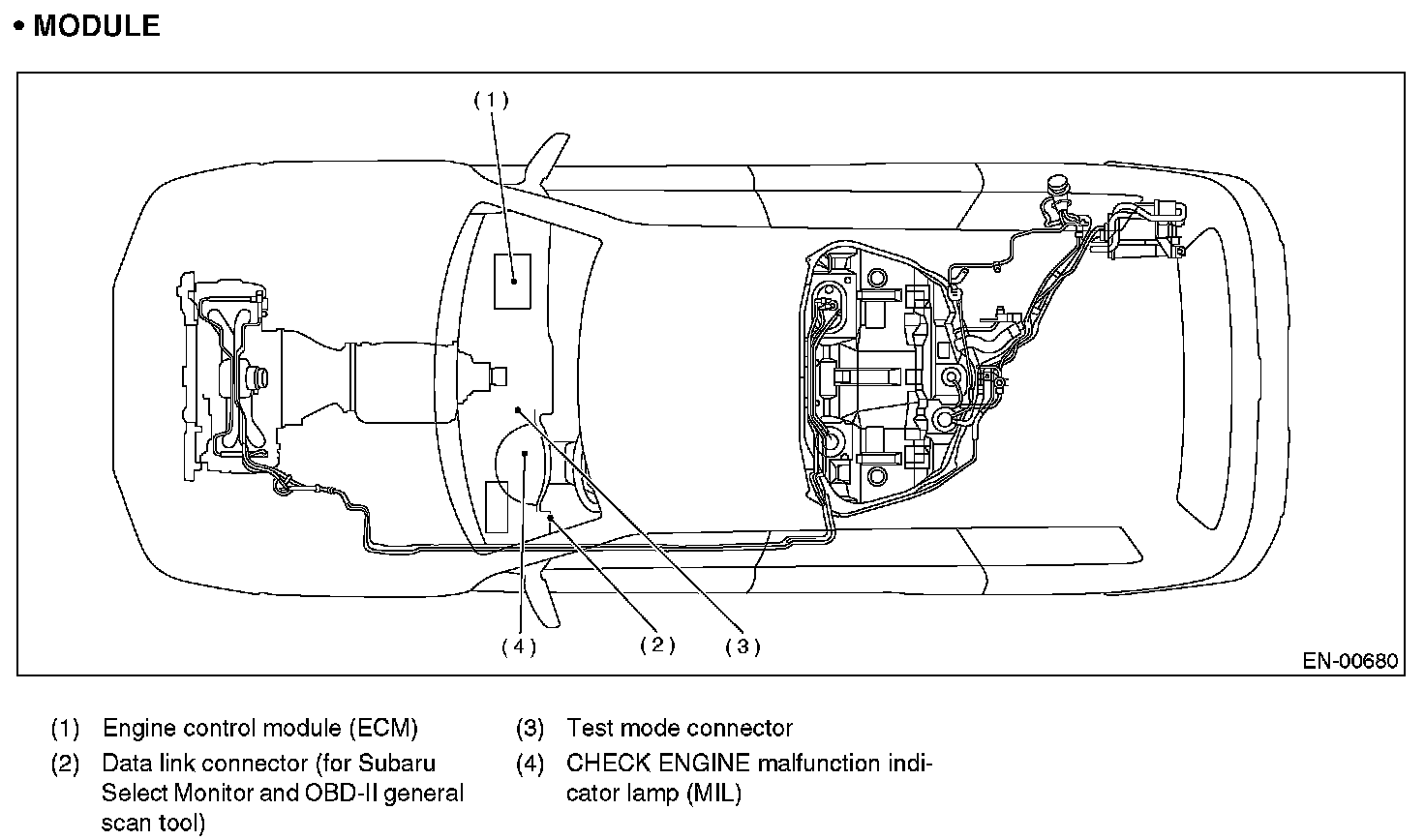 • MODULE

(1)

(4)

(2)

(3)

EN-00680

(1) Engine control module (ECM)

(2) Data link connector (for Subaru Select Monitor and OBD-II general scan tool)

(3) Test mode connector

(4) CHECK ENGINE malfunction indicator lamp (MIL)