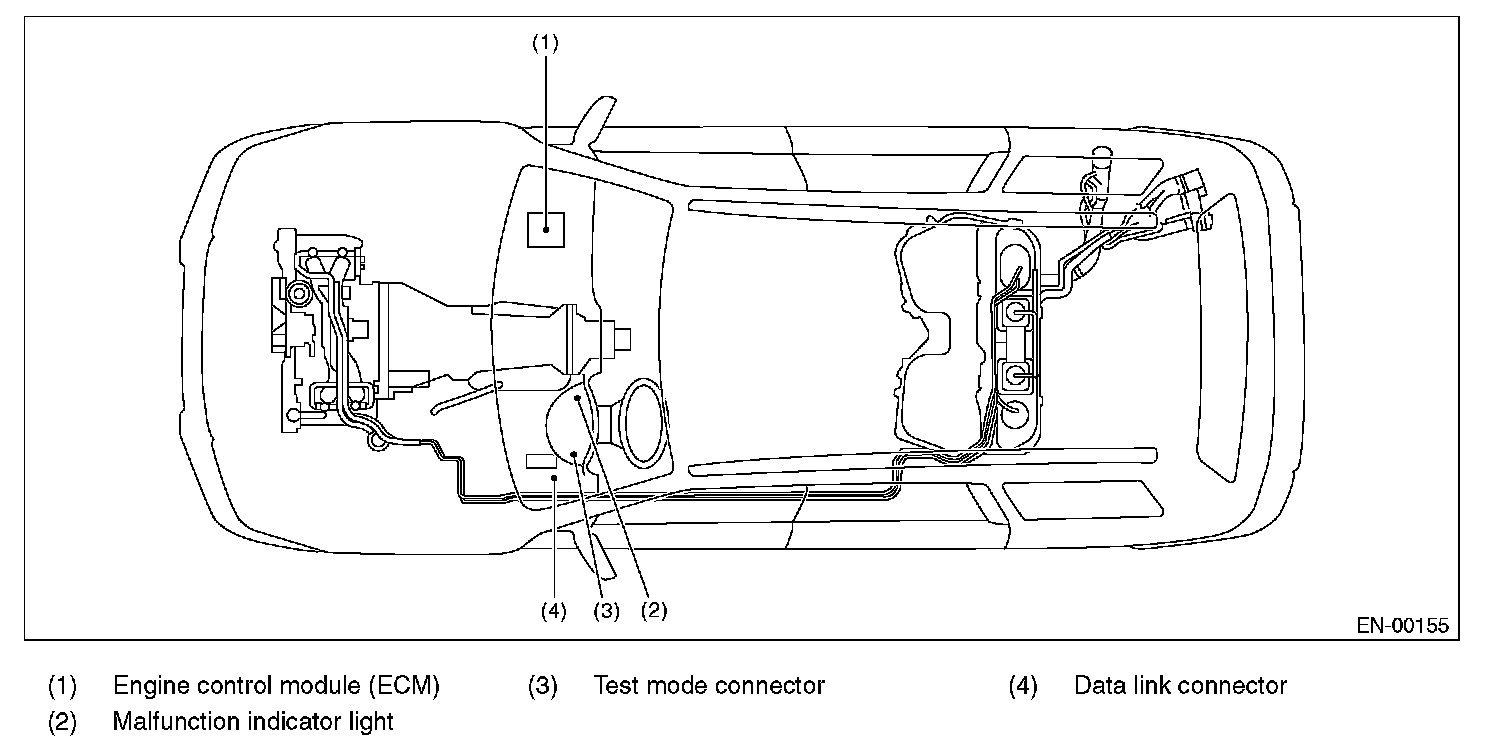 (1)

(4) (3) (2)

EN-00155

(1) Engine control module (ECM)
(2) Malfunction indicator light
(3) Test mode connector
(4) Data link connector