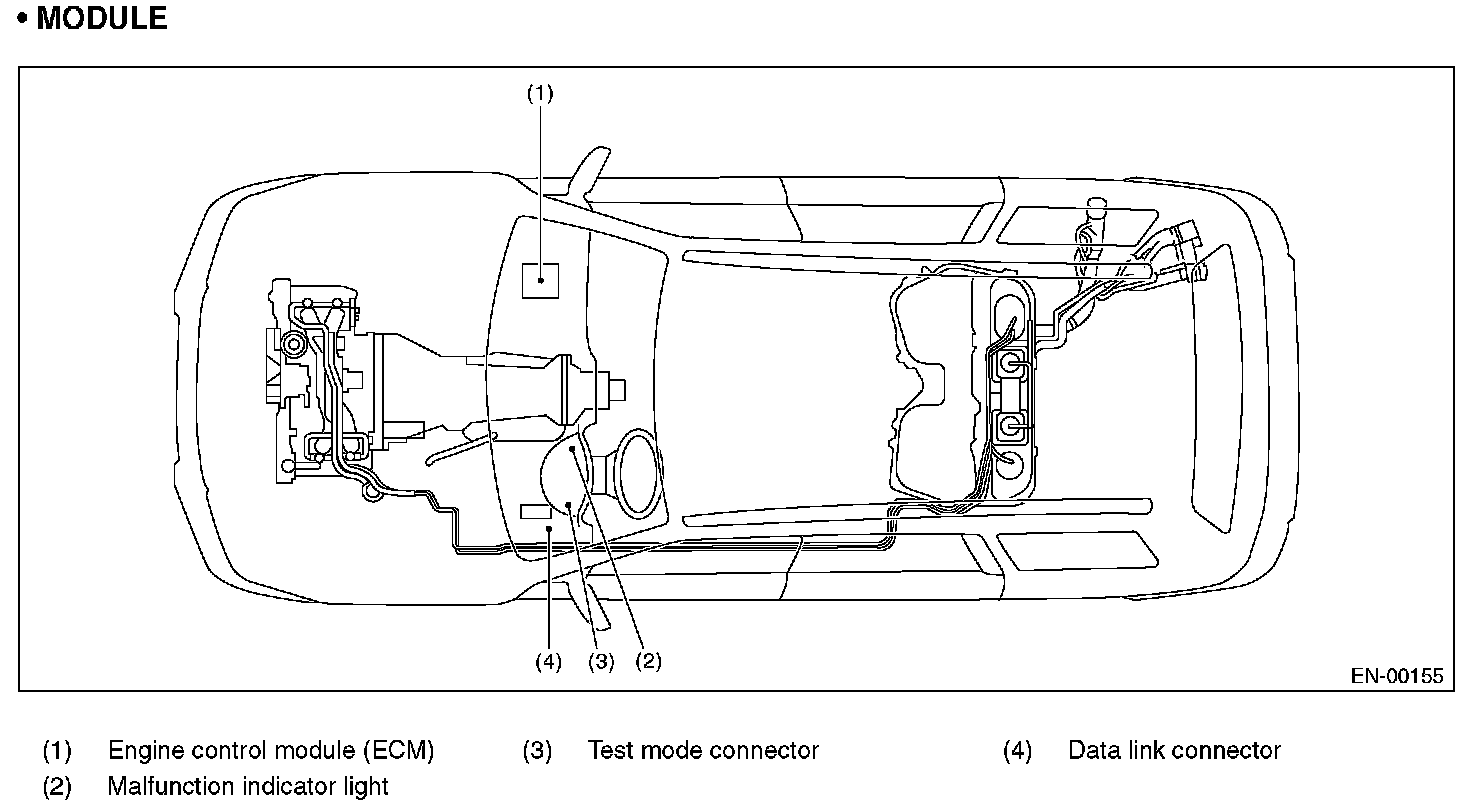 • MODULE

(1)

(4) (3) (2)

EN-00155

(1) Engine control module (ECM)
(2) Malfunction indicator light
(3) Test mode connector
(4) Data link connector