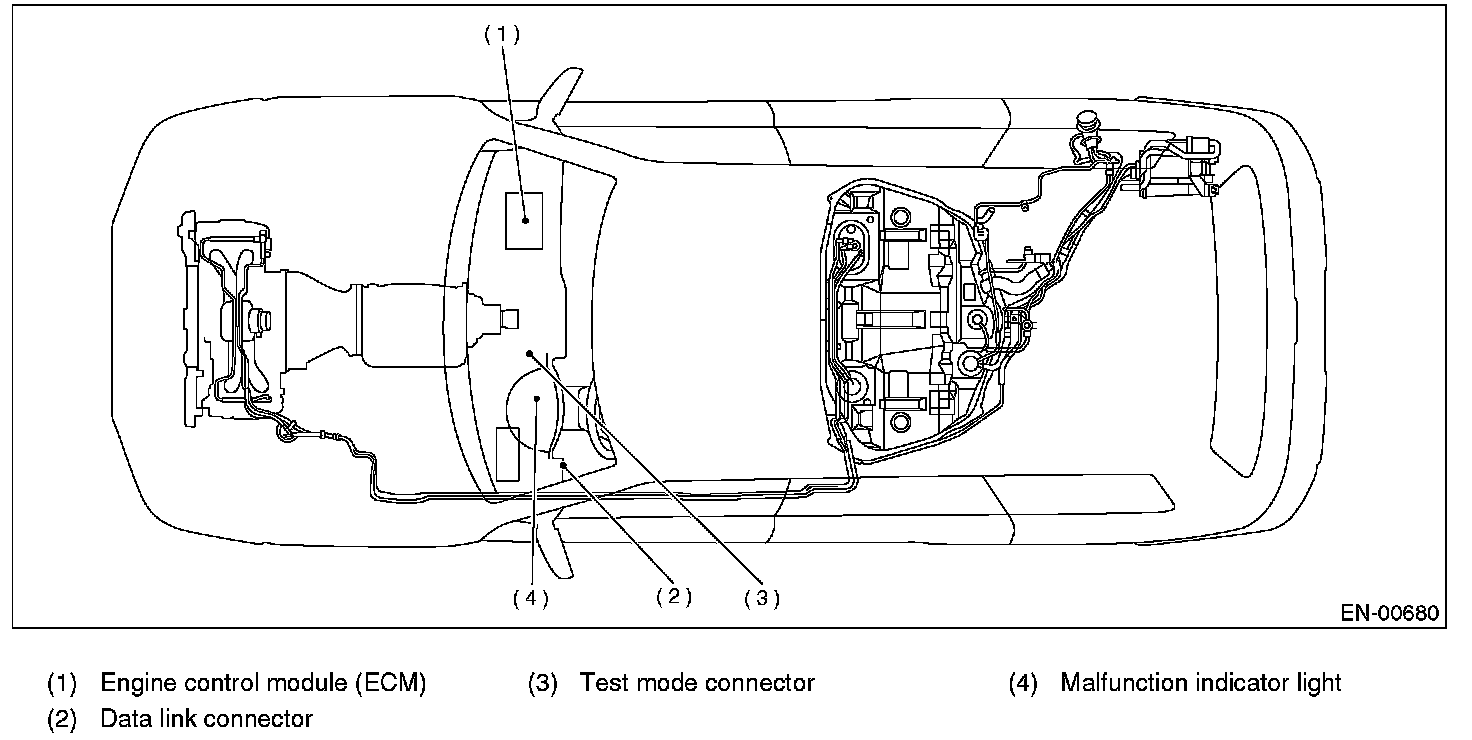 (1)

(4)

(2)

(3)

EN-00680

(1) Engine control module (ECM)
(2) Data link connector

(3) Test mode connector

(4) Malfunction indicator light