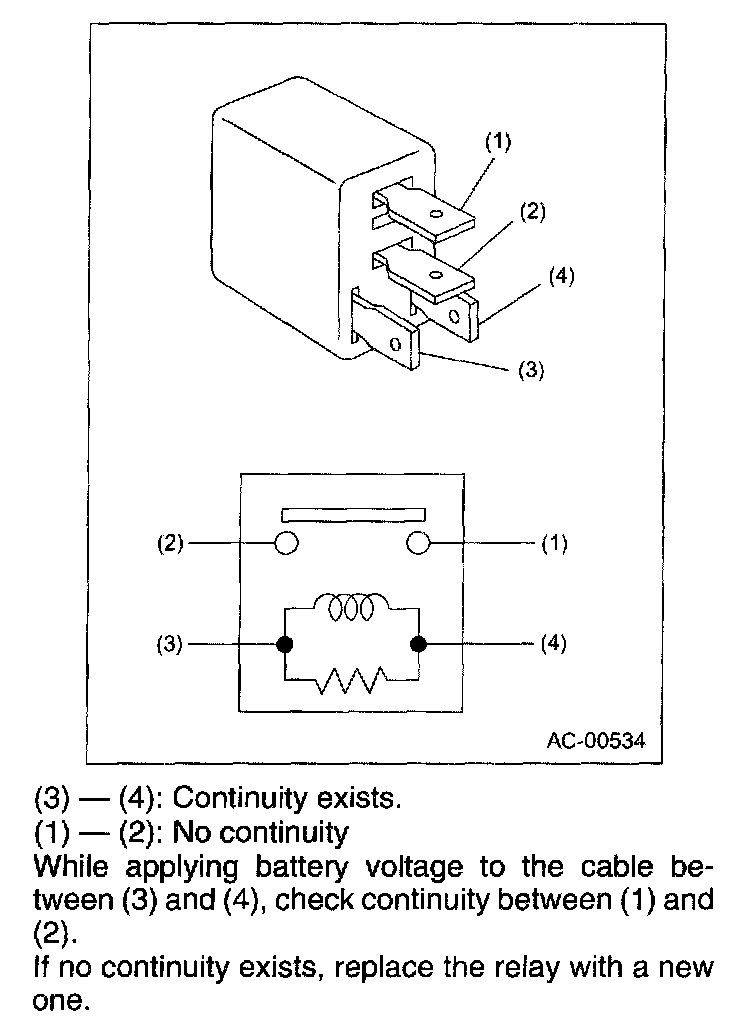 (1)
(2)
(4)
(3)

(2)
(1)
(3)
(4)

AC-00534

(3) — (4): Continuity exists.
(1) — (2): No continuity
While applying battery voltage to the cable between (3) and (4), check continuity between (1) and (2).
If no continuity exists, replace the relay with a new one.