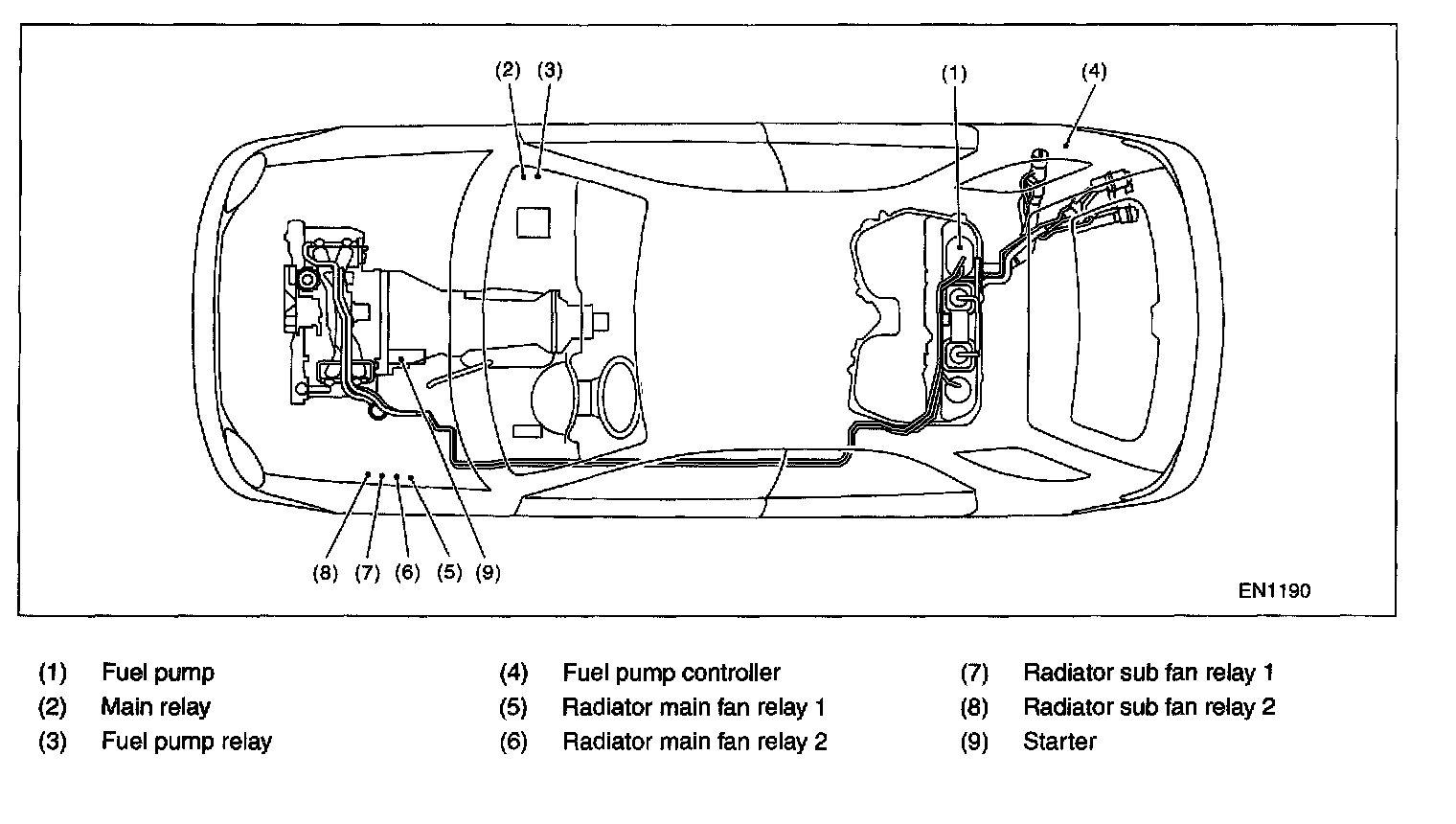 (2) (3)

(1)

(4)

(8) (7) (6) (5) (9)

EN1190

(1) Fuel pump
(2) Main relay
(3) Fuel pump relay

(4) Fuel pump controller
(5) Radiator main fan relay 1
(6) Radiator main fan relay 2

(7) Radiator sub fan relay 1
(8) Radiator sub fan relay 2
(9) Starter