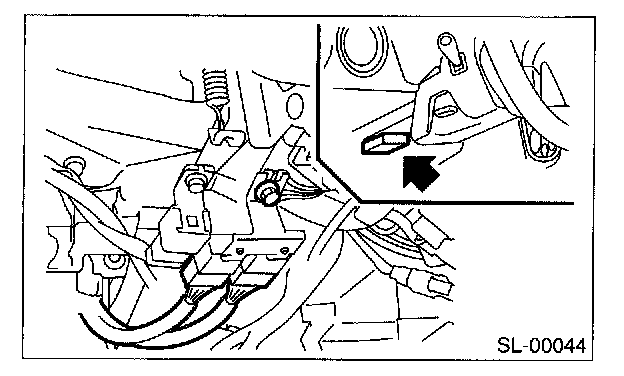 SL-00044