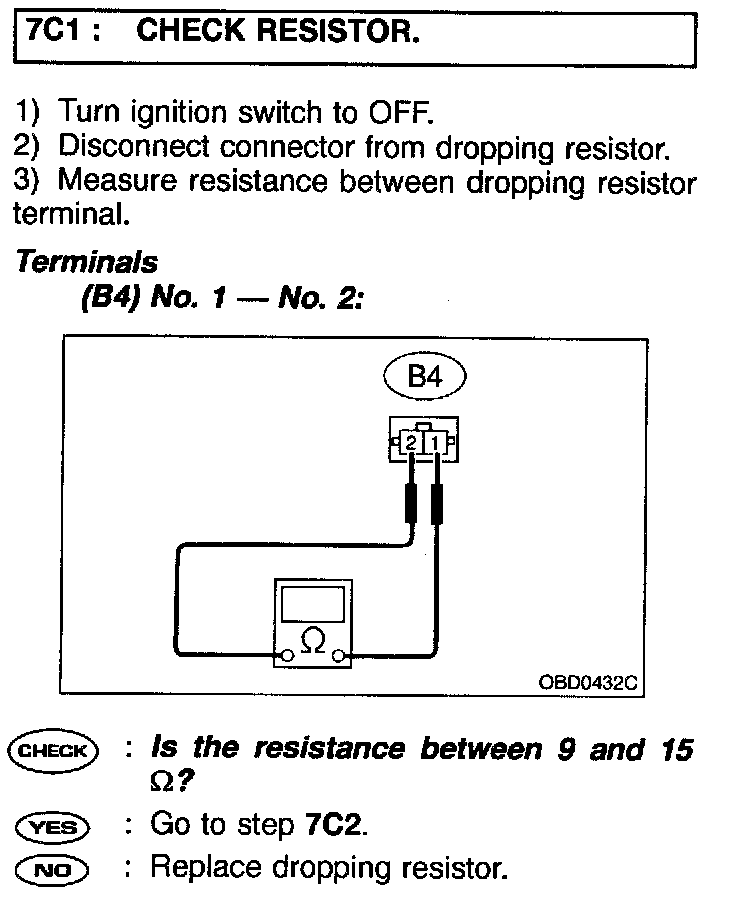 7C1 : CHECK RESISTOR.

1) Turn ignition switch to OFF.
2) Disconnect connector from dropping resistor.
3) Measure resistance between dropping resistor terminal.

Terminals
(B4) No. 1 — No. 2:

B4
2 1
Ω
OBD0432C

CHECK : Is the resistance between 9 and 15 Ω?

YES : Go to step 7C2.

NO : Replace dropping resistor.