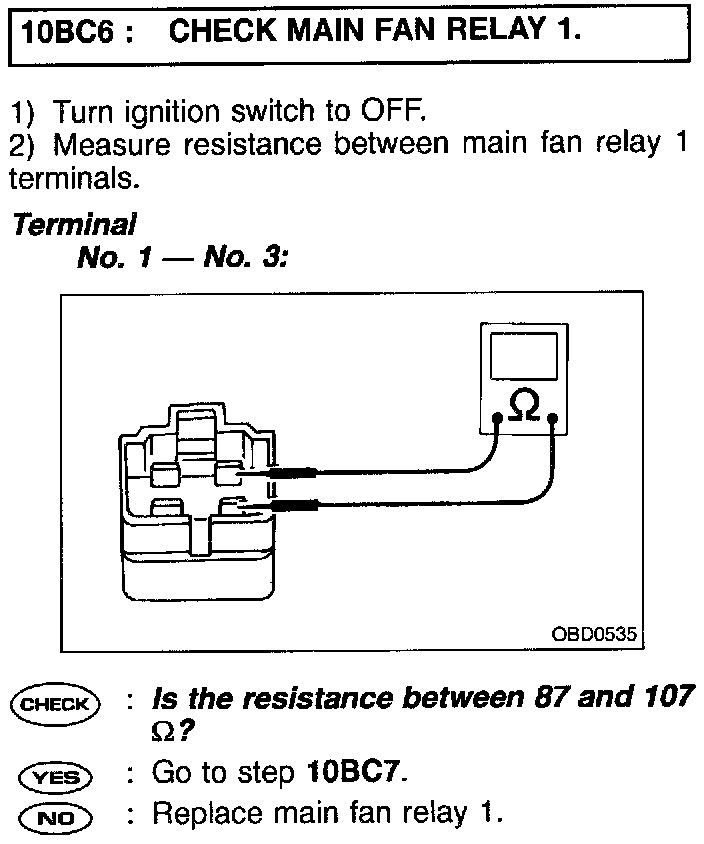 10BC6 : CHECK MAIN FAN RELAY 1.

1) Turn ignition switch to OFF.
2) Measure resistance between main fan relay 1 terminals.

Terminal
No. 1 — No. 3:

Ω

OBD0535

CHECK : Is the resistance between 87 and 107 Ω?

YES : Go to step 10BC7.

NO : Replace main fan relay 1.