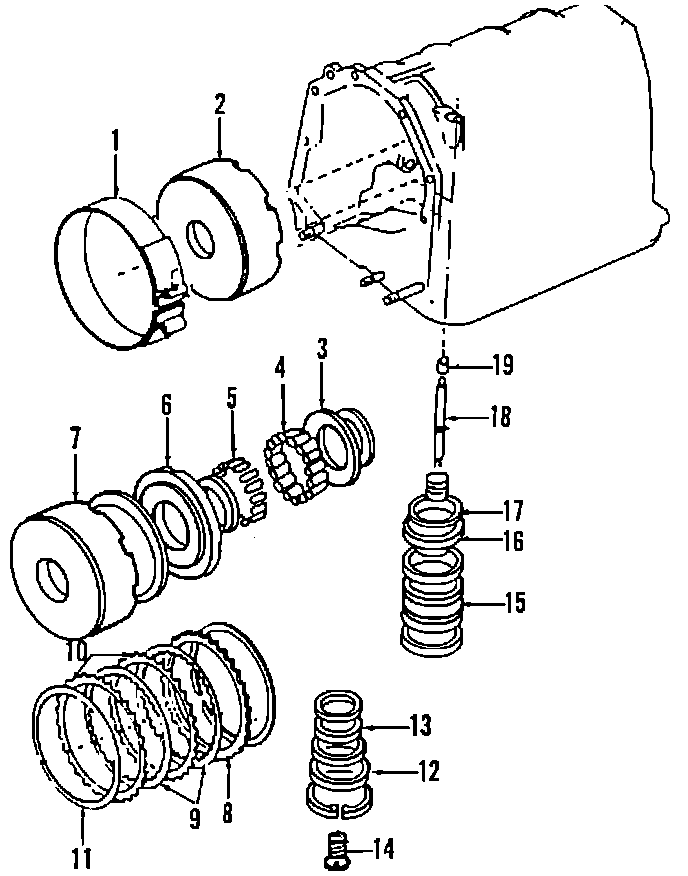 1
2
3
4
5
6
7
19
18
17
16
15
10
13
12
9
8
11
14