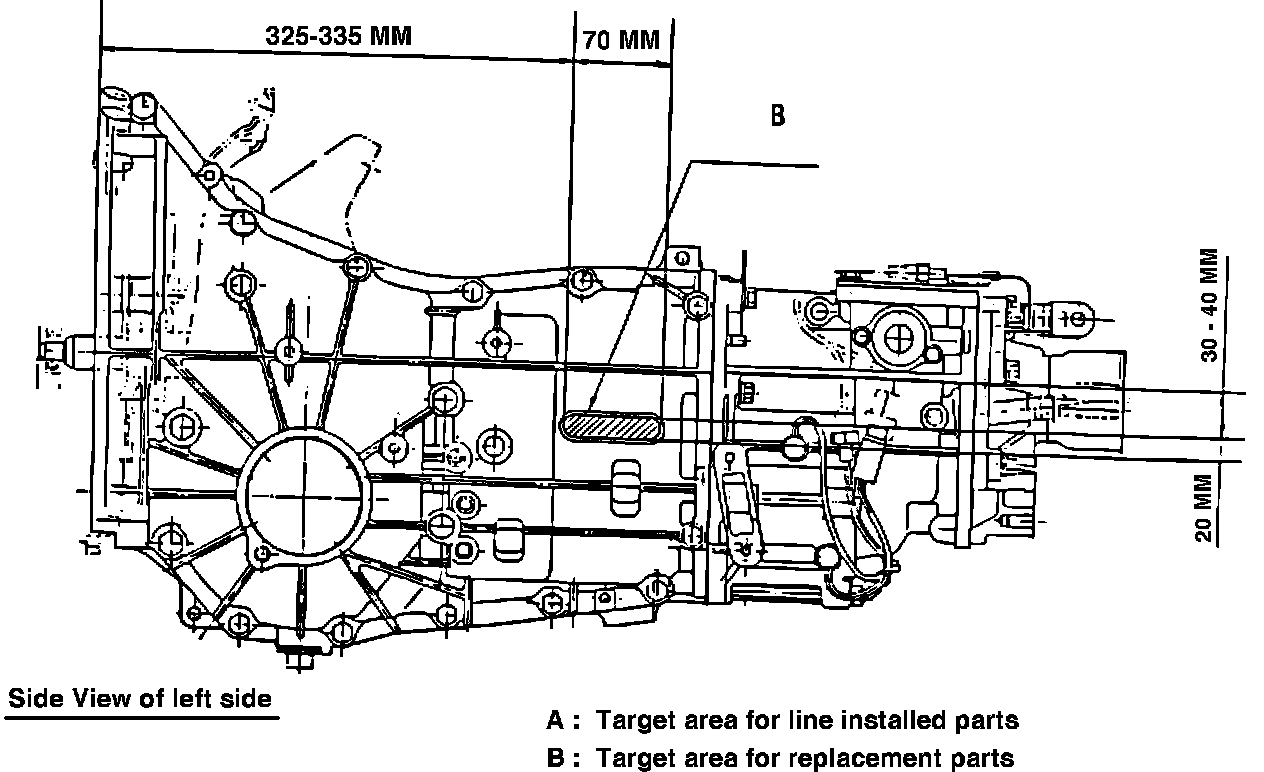 325-335 MM

70 MM

B

30 - 40 MM

20 MM

Side View of left side

A : Target area for line installed parts

B : Target area for replacement parts