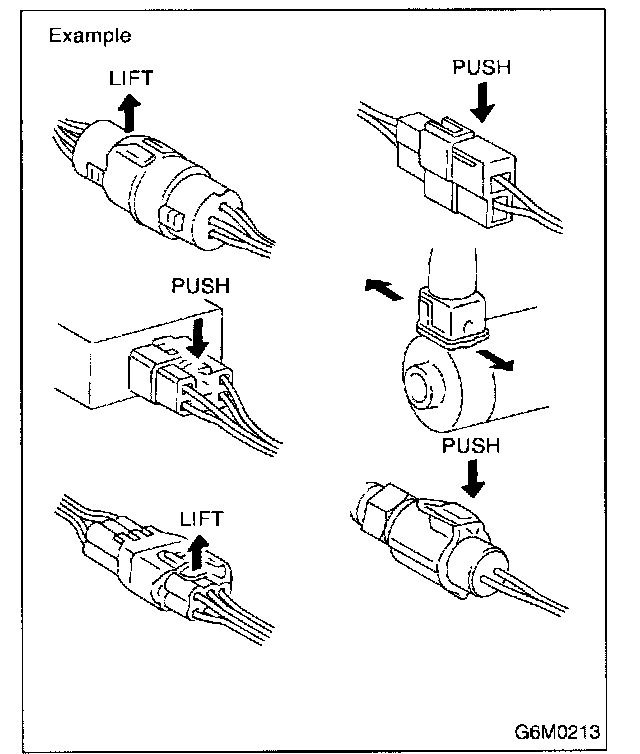 Example

LIFT

PUSH

PUSH

PUSH

LIFT

G6M0213