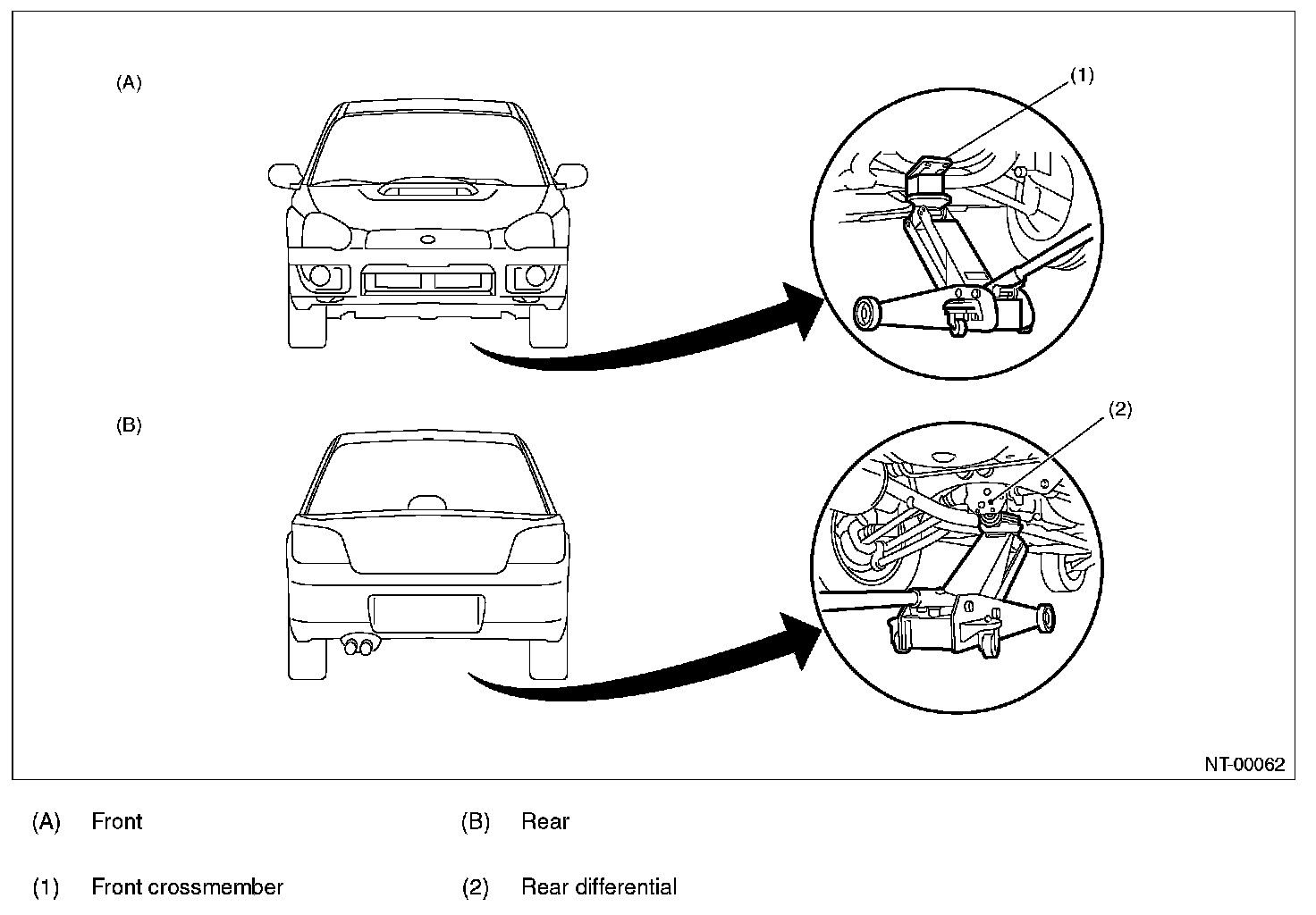 (A)

(1)

(B)

(2)

NT-00062

(A) Front

(B) Rear

(1) Front crossmember

(2) Rear differential