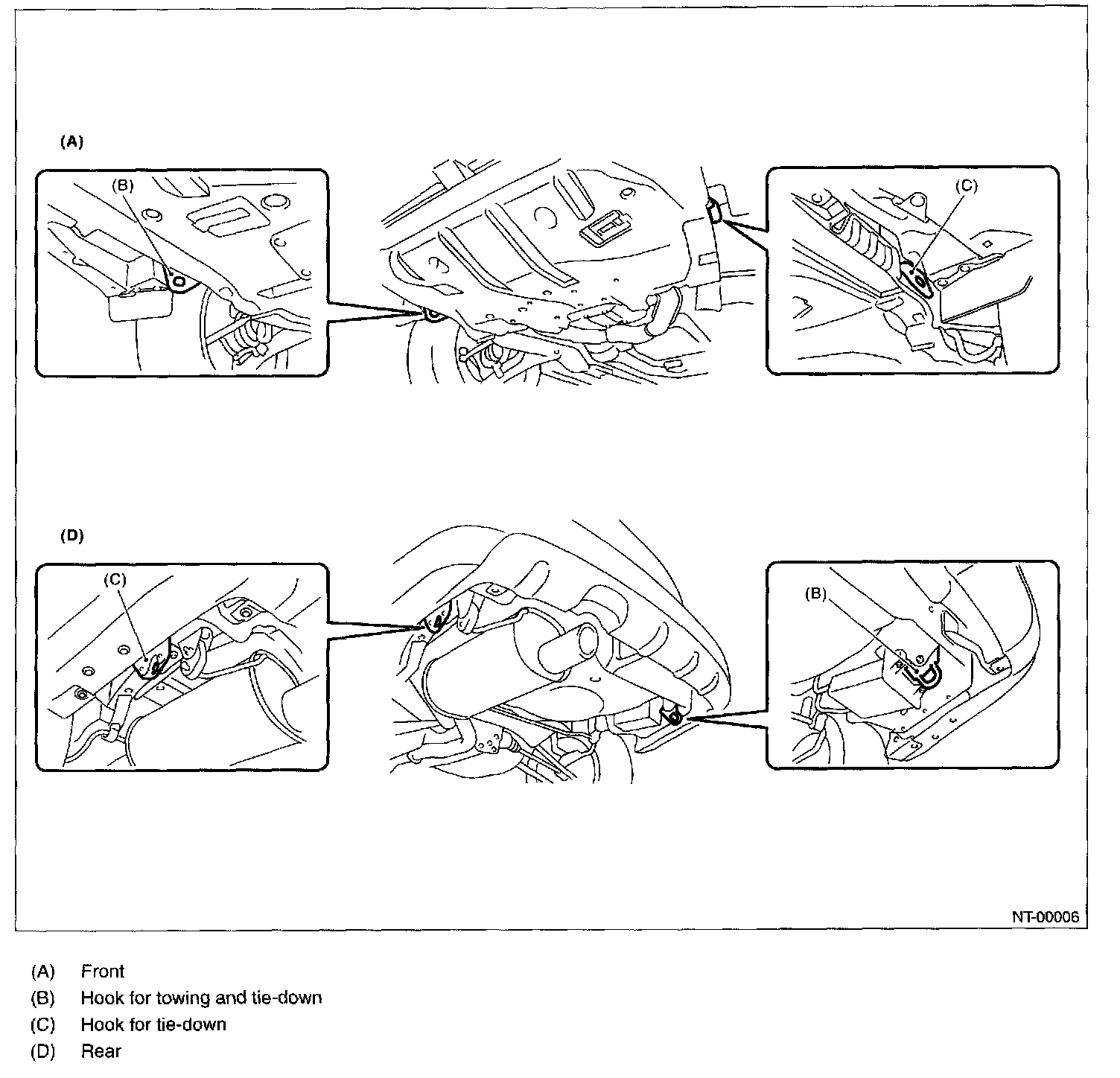 (A)

(B)

(C)

(D)

(C)

(B)

NT-00006

(A) Front
(B) Hook for towing and tie-down
(C) Hook for tie-down
(D) Rear