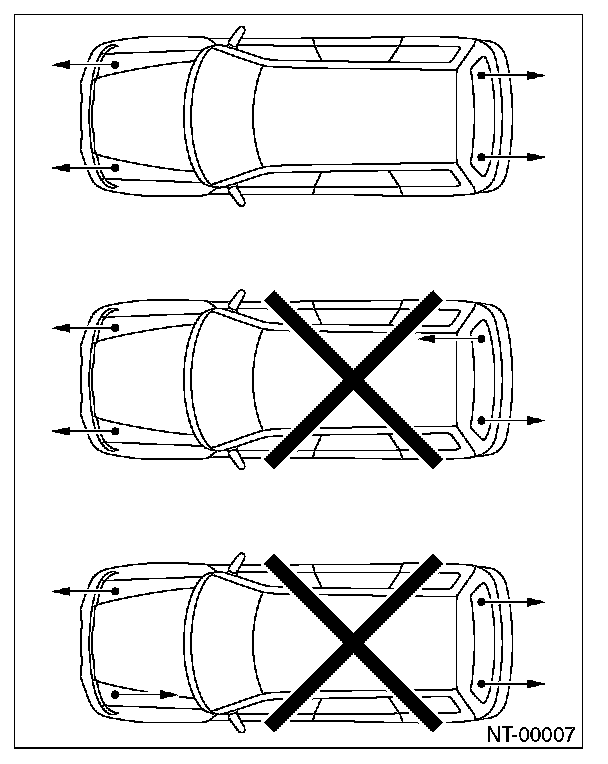 NT-00007