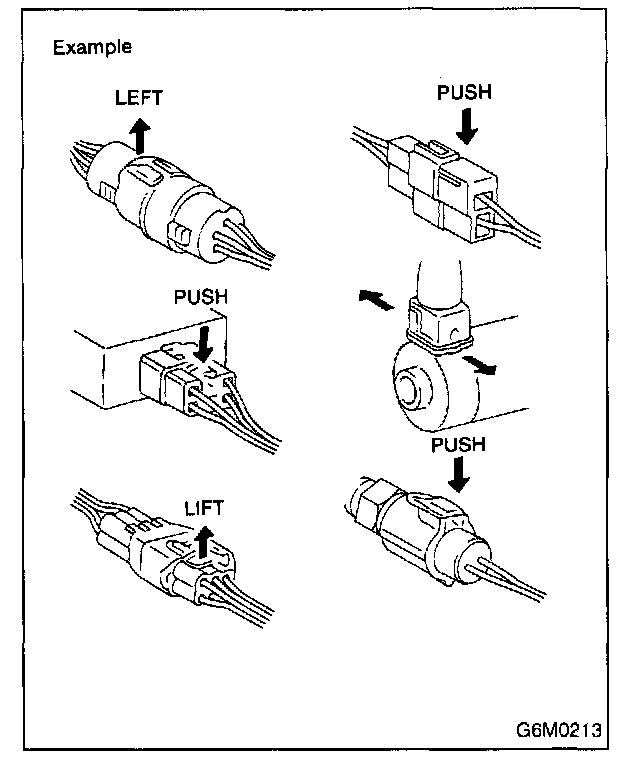 Example

LEFT

PUSH

PUSH

PUSH

LIFT

G6M0213