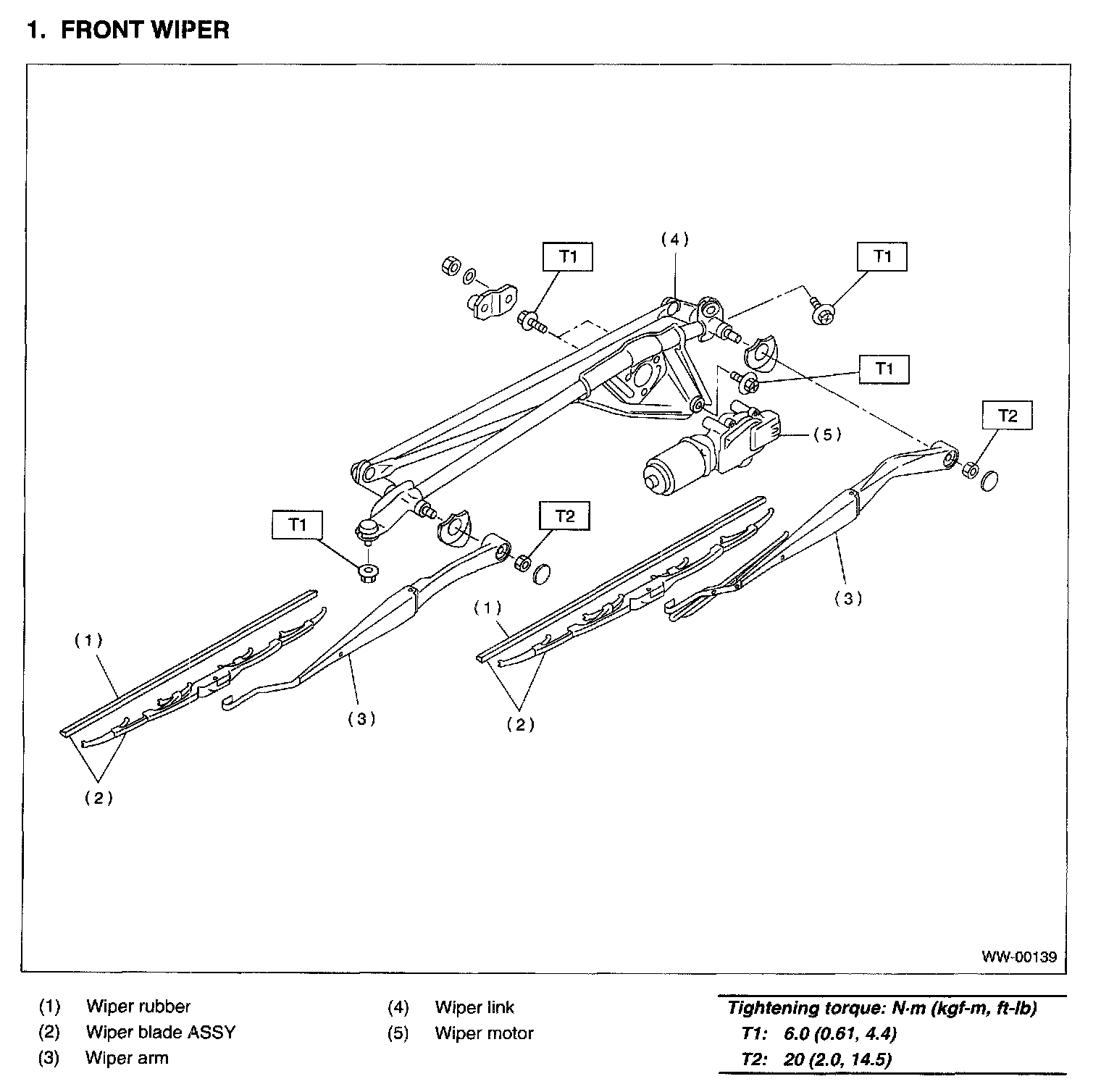 1. FRONT WIPER

(4)
T1
T1
T1
T2
(5)
T1
T2
(1)
(3)
(1)
(3)
(2)
(2)
WW-00139

(1) Wiper rubber
(2) Wiper blade ASSY
(3) Wiper arm
(4) Wiper link
(5) Wiper motor

Tightening torque: N·m (kgf-m, ft-lb)
T1: 6.0 (0.61, 4.4)
T2: 20 (2.0, 14.5)