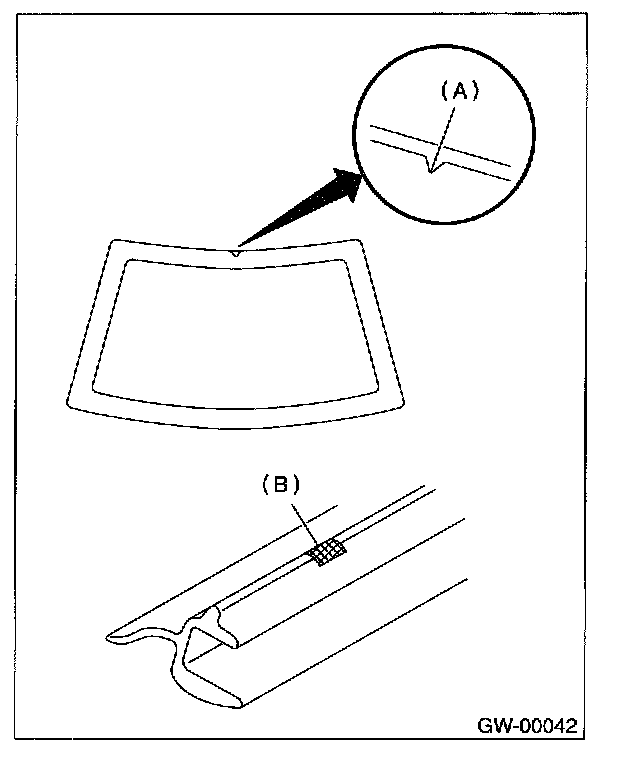 (A)

(B)

GW-00042