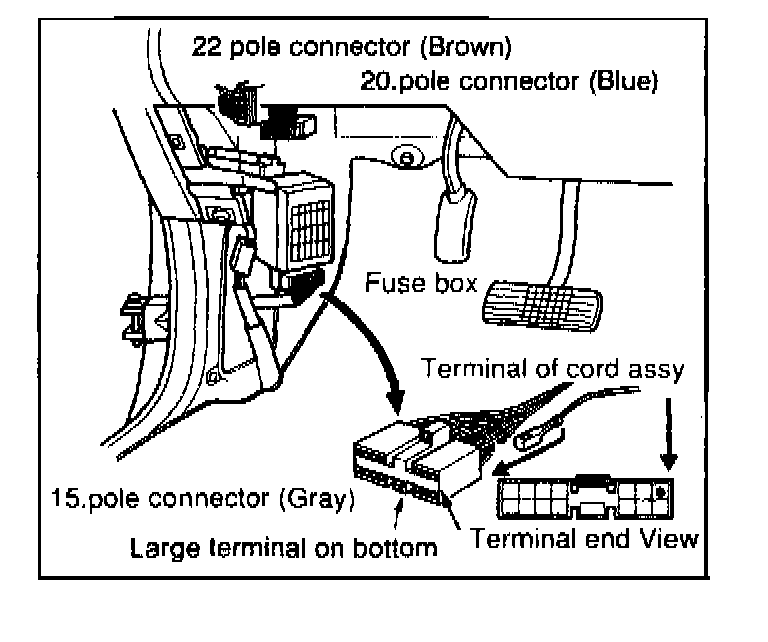 22 pole connector (Brown)
20.pole connector (Blue)
Fuse box
Terminal of cord assy
15.pole connector (Gray)
Large terminal on bottom
Terminal end View