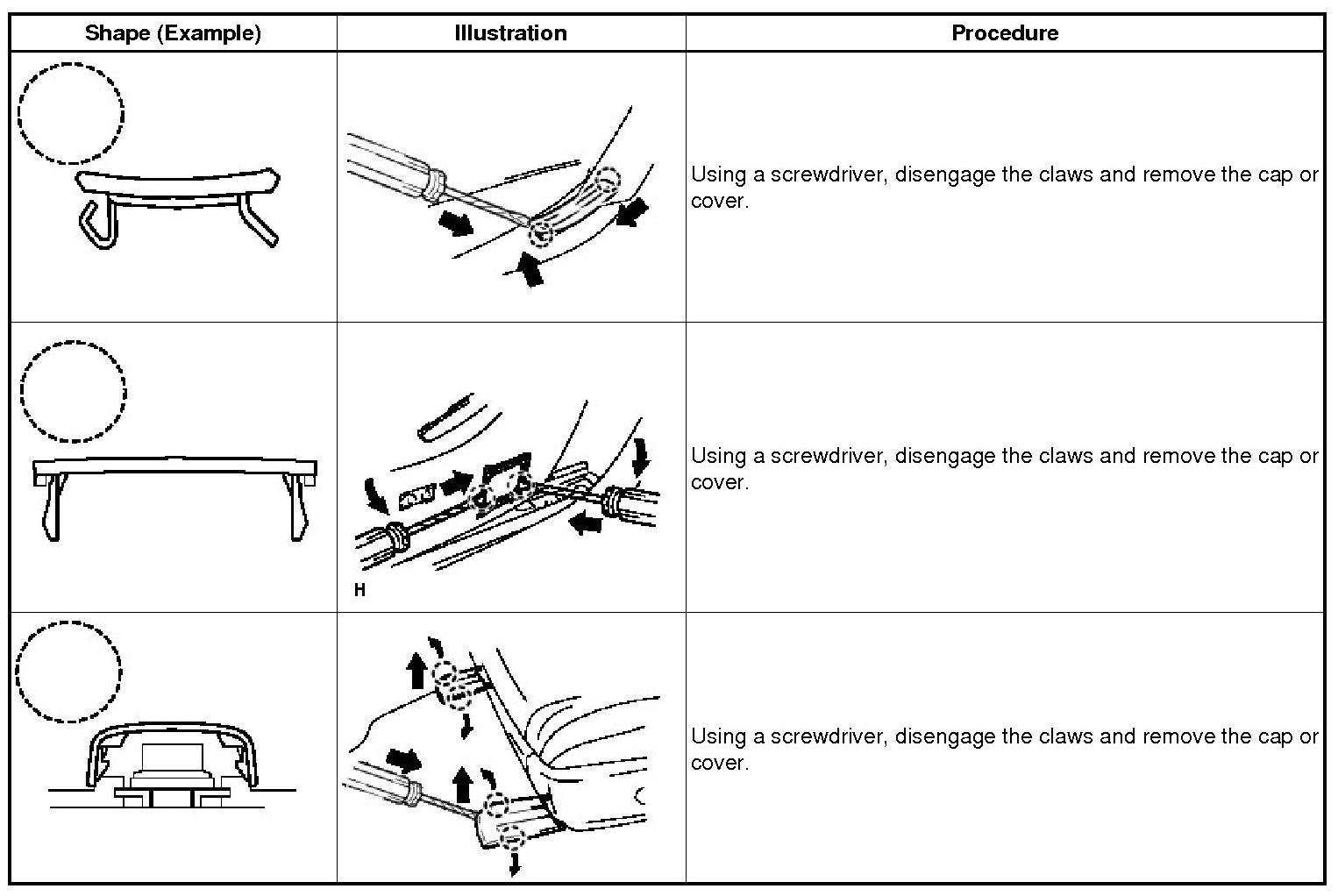 | Shape (Example) | Illustration | Procedure |
|---|---|---|
| | | Using a screwdriver, disengage the claws and remove the cap or cover. |
| | H | Using a screwdriver, disengage the claws and remove the cap or cover. |
| | | Using a screwdriver, disengage the claws and remove the cap or cover. |