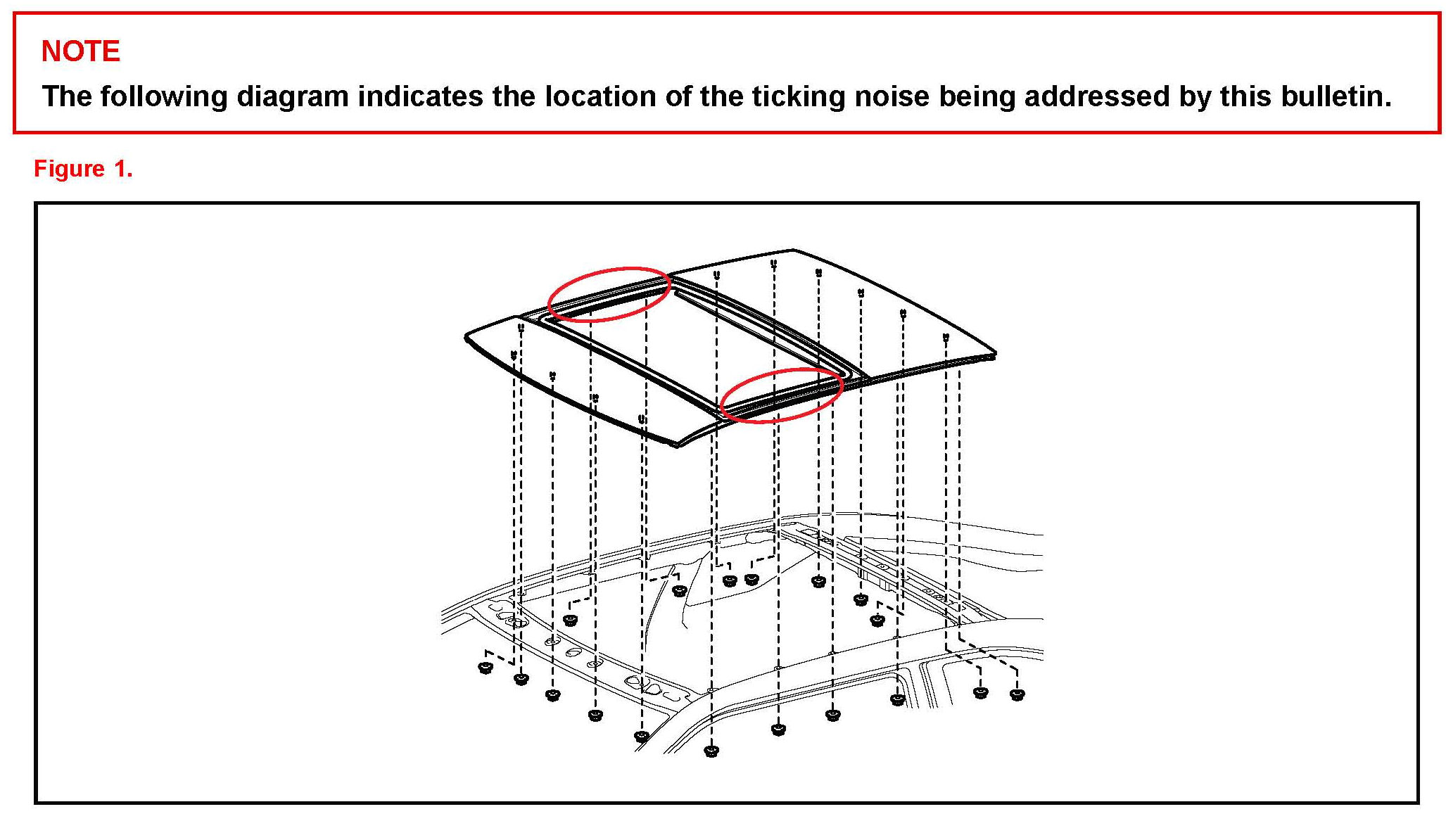 NOTE

The following diagram indicates the location of the ticking noise being addressed by this bulletin.

Figure 1.