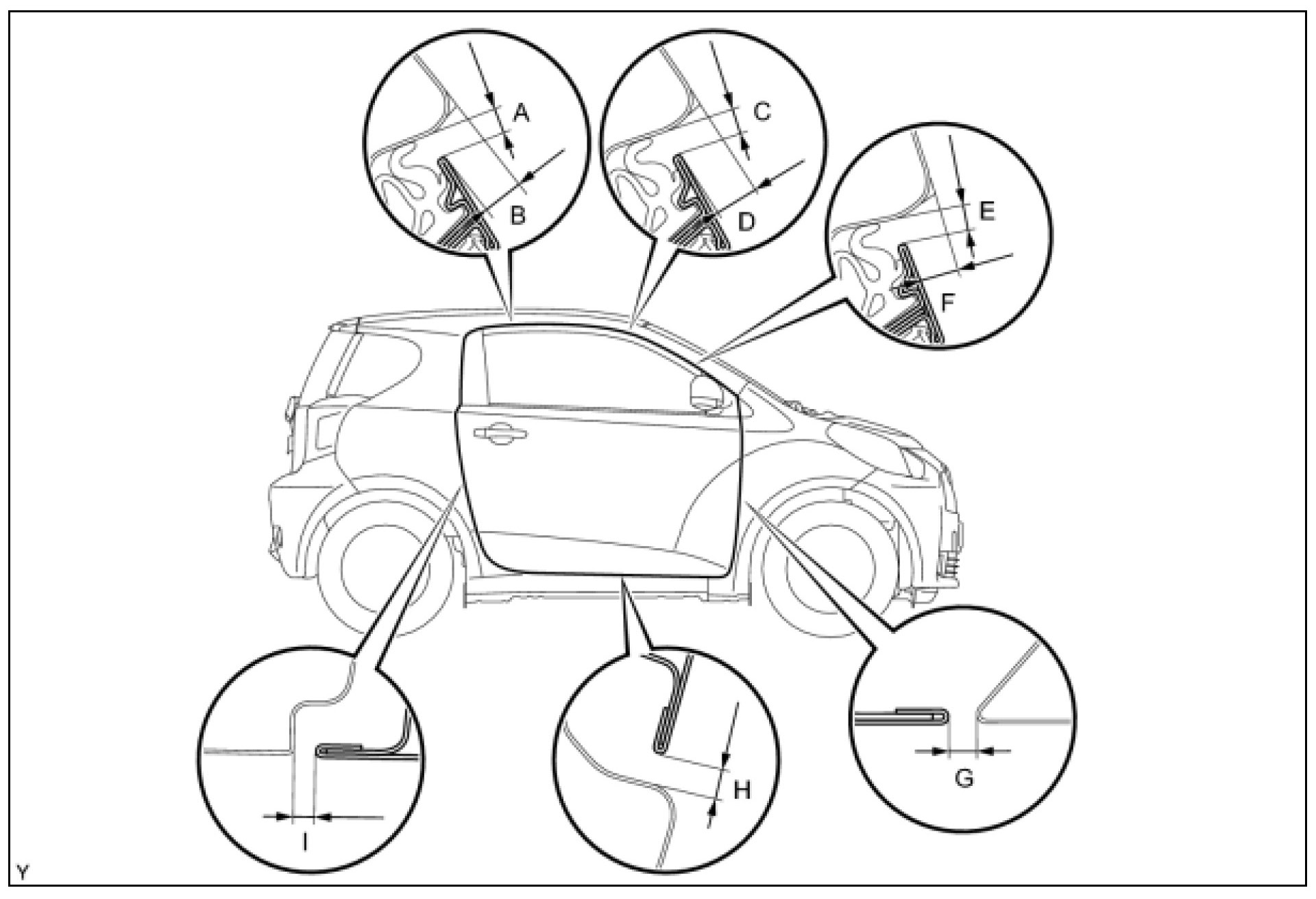 A
B
C
D
E
F
I
H
G
Y