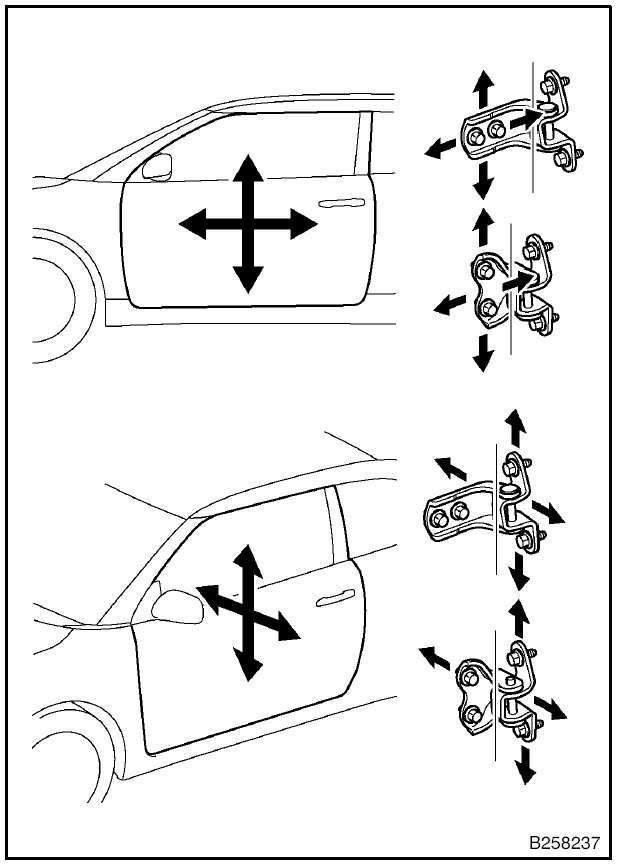 B258237