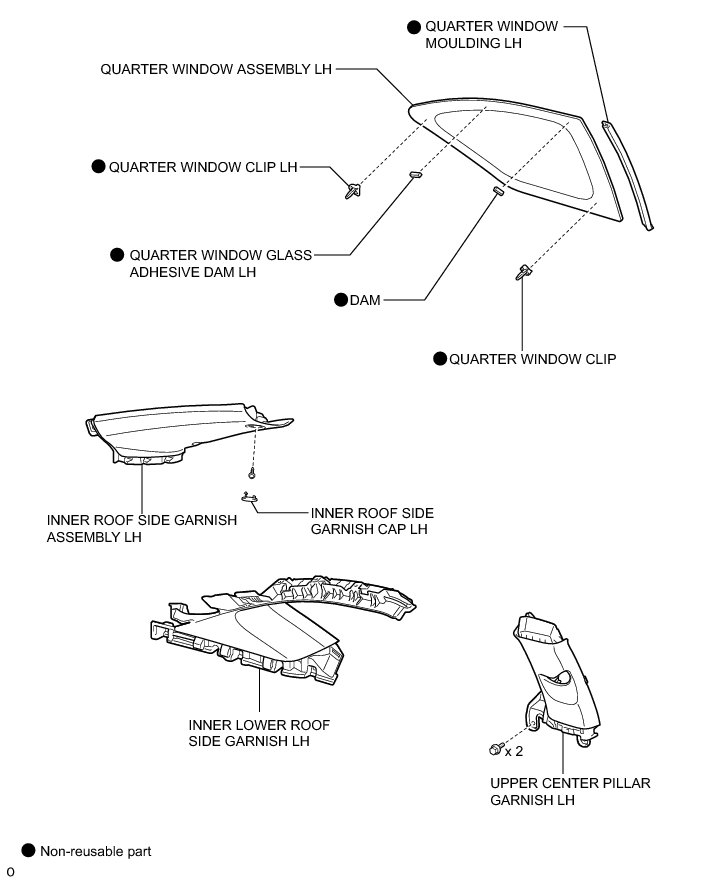 ● QUARTER WINDOW MOULDING LH

QUARTER WINDOW ASSEMBLY LH

● QUARTER WINDOW CLIP LH

● QUARTER WINDOW GLASS ADHESIVE DAM LH

● DAM

● QUARTER WINDOW CLIP

INNER ROOF SIDE GARNISH ASSEMBLY LH

INNER ROOF SIDE GARNISH CAP LH

INNER LOWER ROOF SIDE GARNISH LH

x 2

UPPER CENTER PILLAR GARNISH LH

● Non-reusable part

0