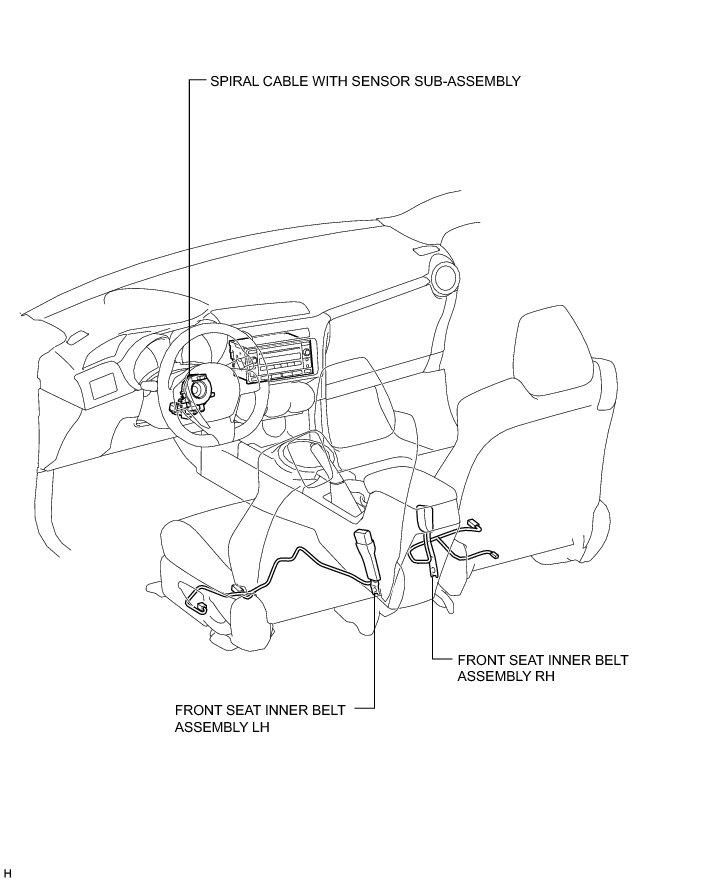 SPIRAL CABLE WITH SENSOR SUB-ASSEMBLY

FRONT SEAT INNER BELT ASSEMBLY RH

FRONT SEAT INNER BELT ASSEMBLY LH

H