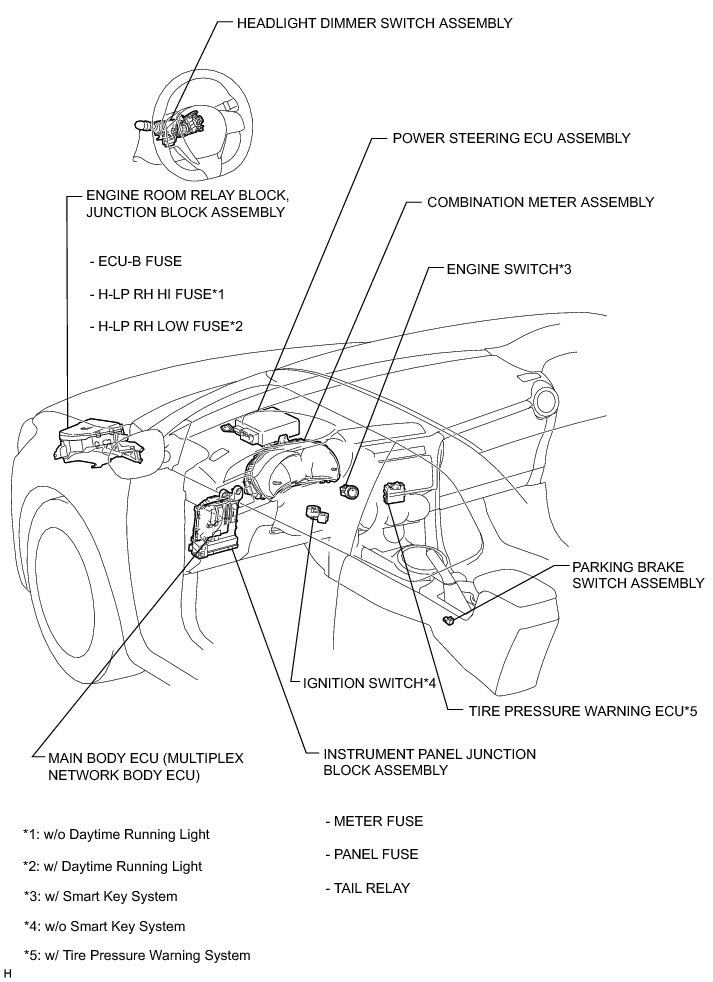 HEADLIGHT DIMMER SWITCH ASSEMBLY

POWER STEERING ECU ASSEMBLY

ENGINE ROOM RELAY BLOCK, JUNCTION BLOCK ASSEMBLY

- ECU-B FUSE

- H-LP RH HI FUSE*1

- H-LP RH LOW FUSE*2

COMBINATION METER ASSEMBLY

ENGINE SWITCH*3

PARKING BRAKE SWITCH ASSEMBLY

IGNITION SWITCH*4

TIRE PRESSURE WARNING ECU*5

MAIN BODY ECU (MULTIPLEX NETWORK BODY ECU)

INSTRUMENT PANEL JUNCTION BLOCK ASSEMBLY

- METER FUSE

- PANEL FUSE

- TAIL RELAY

*1: w/o Daytime Running Light

*2: w/ Daytime Running Light

*3: w/ Smart Key System

*4: w/o Smart Key System

*5: w/ Tire Pressure Warning System

H