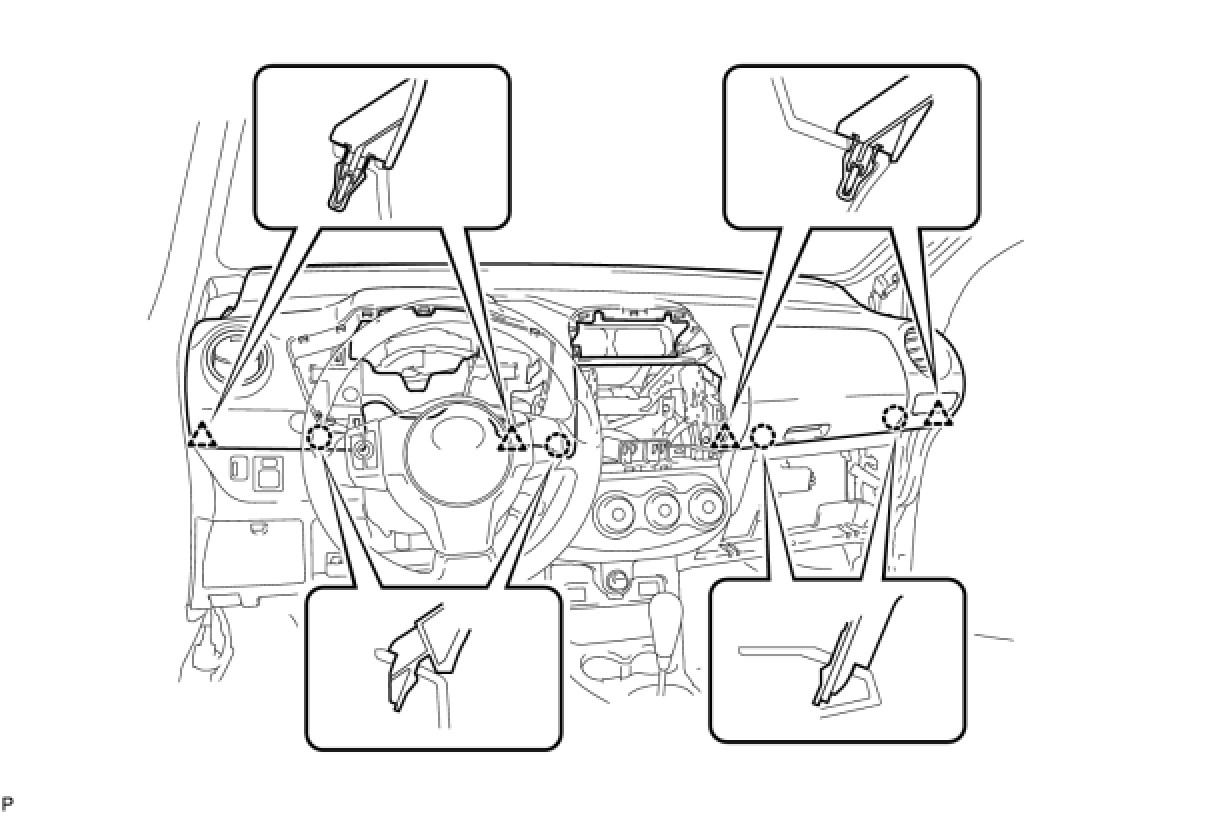 P