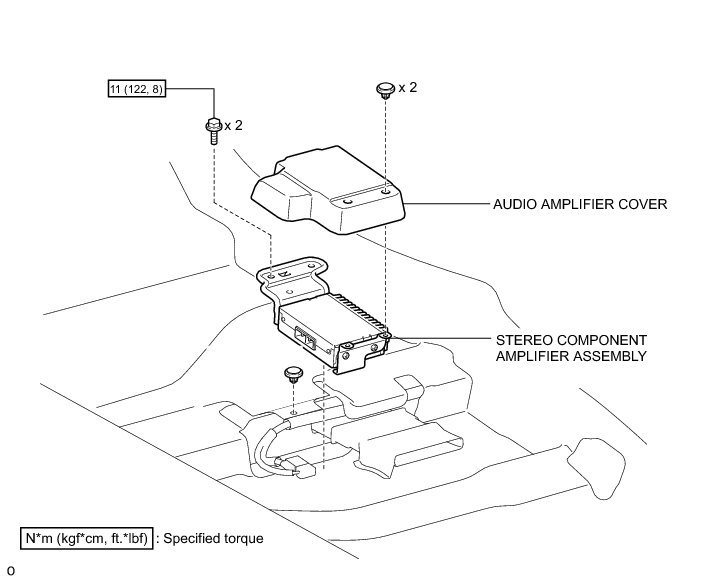 11 (122, 8)

x 2

x 2

AUDIO AMPLIFIER COVER

STEREO COMPONENT AMPLIFIER ASSEMBLY

N*m (kgf*cm, ft.*lbf) : Specified torque

o