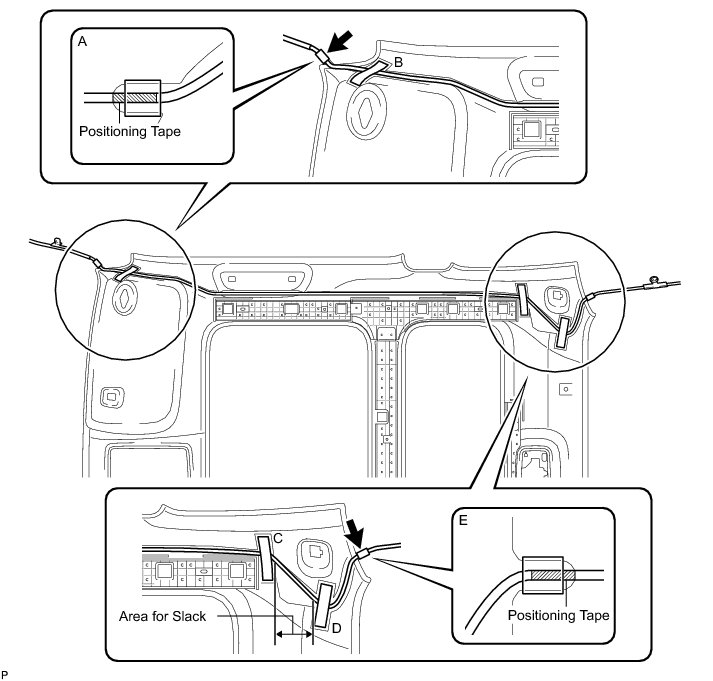 A
Positioning Tape
B
C
Area for Slack
D
E
Positioning Tape
P