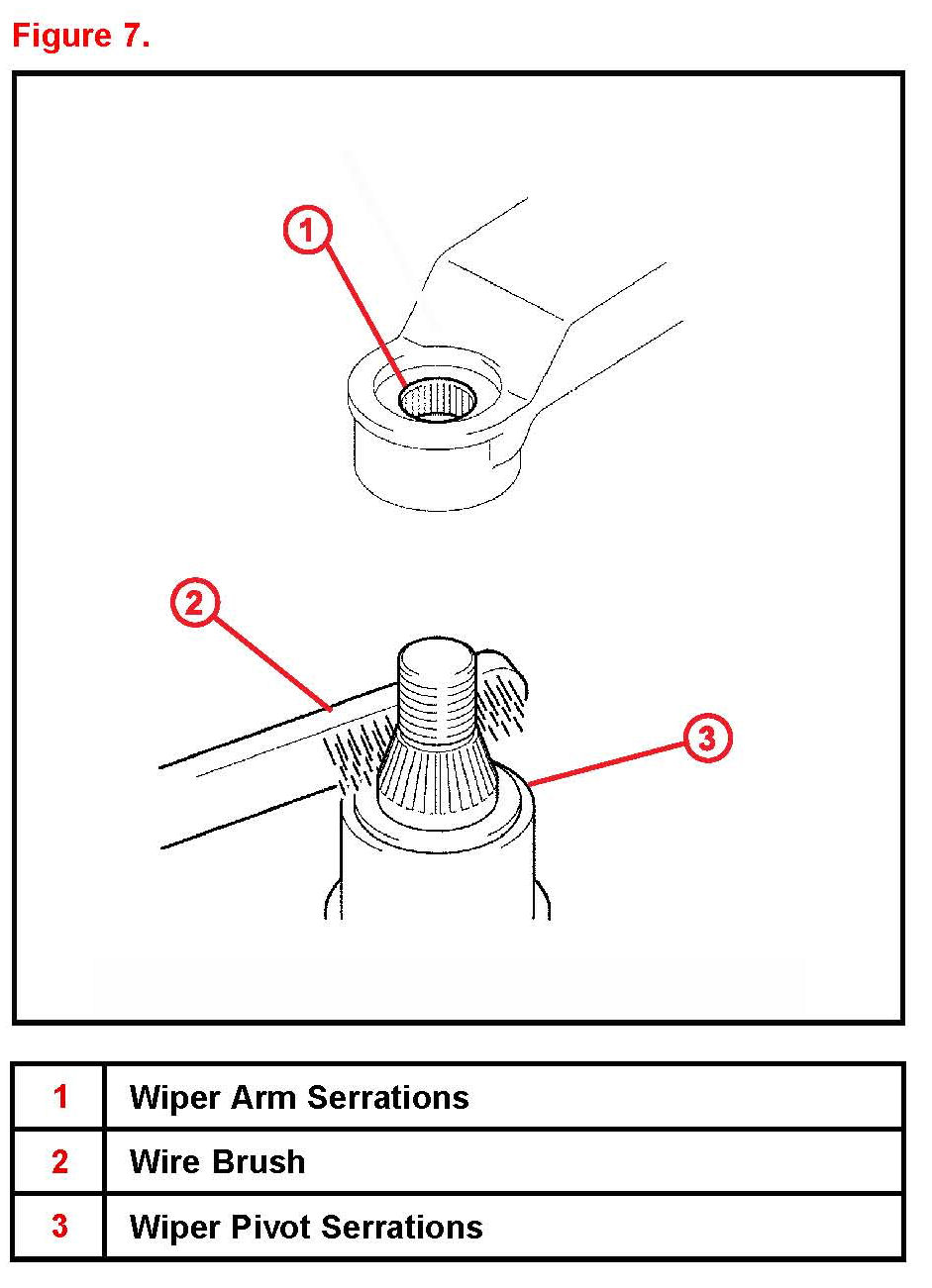 Figure 7.

1

2

3

| 1 | Wiper Arm Serrations |
|---|---|
| 2 | Wire Brush |
| 3 | Wiper Pivot Serrations |