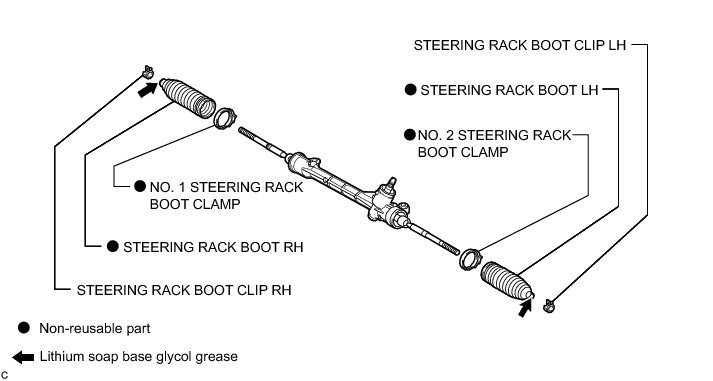 STEERING RACK BOOT CLIP LH

● STEERING RACK BOOT LH

● NO. 2 STEERING RACK BOOT CLAMP

● NO. 1 STEERING RACK BOOT CLAMP

● STEERING RACK BOOT RH

STEERING RACK BOOT CLIP RH

● Non-reusable part

Lithium soap base glycol grease

C