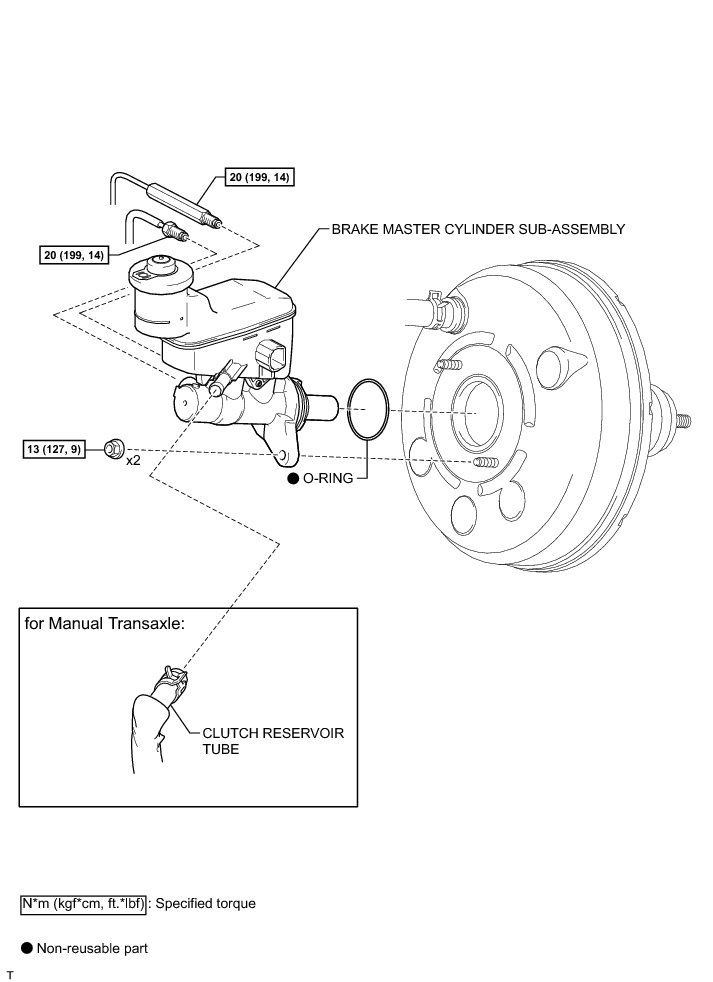 20 (199, 14)

20 (199, 14)

BRAKE MASTER CYLINDER SUB-ASSEMBLY

13 (127, 9)

x2

● O-RING

for Manual Transaxle:

CLUTCH RESERVOIR TUBE

N*m (kgf*cm, ft.*lbf) : Specified torque

● Non-reusable part

T