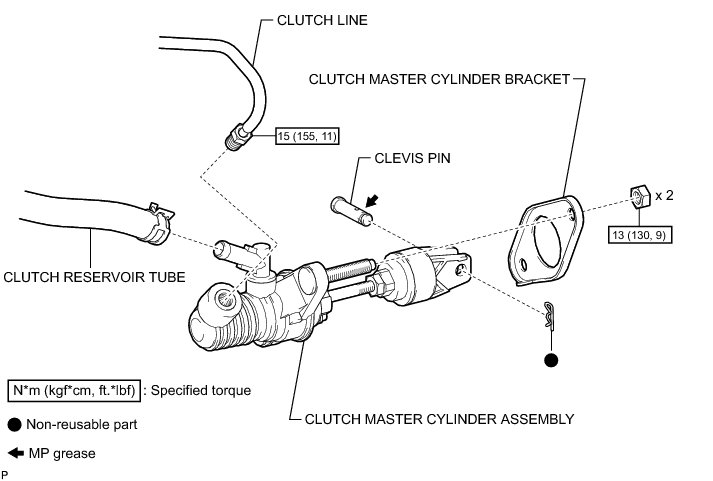 CLUTCH LINE

CLUTCH MASTER CYLINDER BRACKET

15 (155, 11)

CLEVIS PIN

x 2

13 (130, 9)

CLUTCH RESERVOIR TUBE

N*m (kgf*cm, ft.*lbf) : Specified torque

Non-reusable part

CLUTCH MASTER CYLINDER ASSEMBLY

MP grease

P