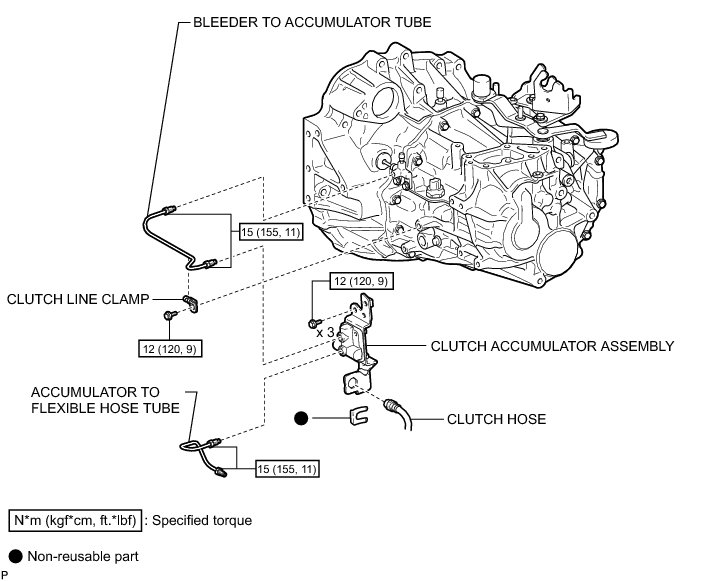 BLEEDER TO ACCUMULATOR TUBE

15 (155, 11)

CLUTCH LINE CLAMP

12 (120, 9)

12 (120, 9)

x 3

CLUTCH ACCUMULATOR ASSEMBLY

ACCUMULATOR TO FLEXIBLE HOSE TUBE

CLUTCH HOSE

15 (155, 11)

N*m (kgf*cm, ft.*lbf) : Specified torque

Non-reusable part

P