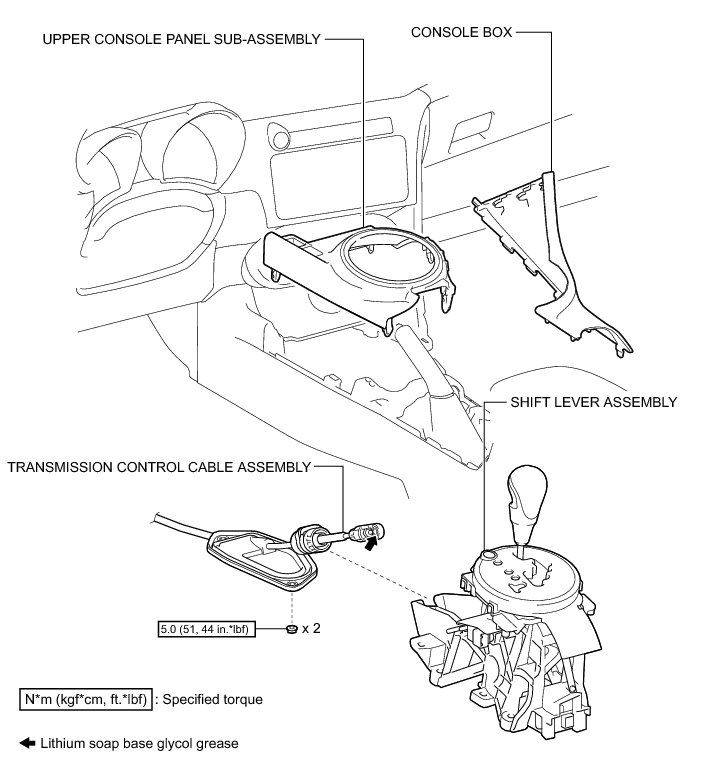 UPPER CONSOLE PANEL SUB-ASSEMBLY

CONSOLE BOX

SHIFT LEVER ASSEMBLY

TRANSMISSION CONTROL CABLE ASSEMBLY

5.0 (51, 44 in.*lbf)

x 2

N*m (kgf*cm, ft.*lbf) : Specified torque

Lithium soap base glycol grease